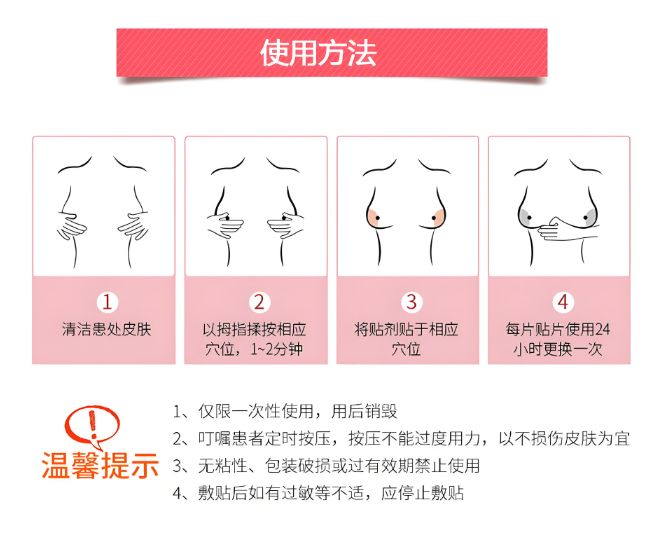 使用方法

1
清洁患处皮肤

2
以拇指揉按相应穴位，1~2分钟

3
将贴剂贴于相应穴位

4
每片贴片使用24小时更换一次

温馨提示

1、仅限一次性使用，用后销毁
2、叮嘱患者定时按压，按压不能过度用力，以不损伤皮肤为宜
3、无粘性、包装破损或过有效期禁止使用
4、敷贴后如有过敏等不适，应停止敷贴