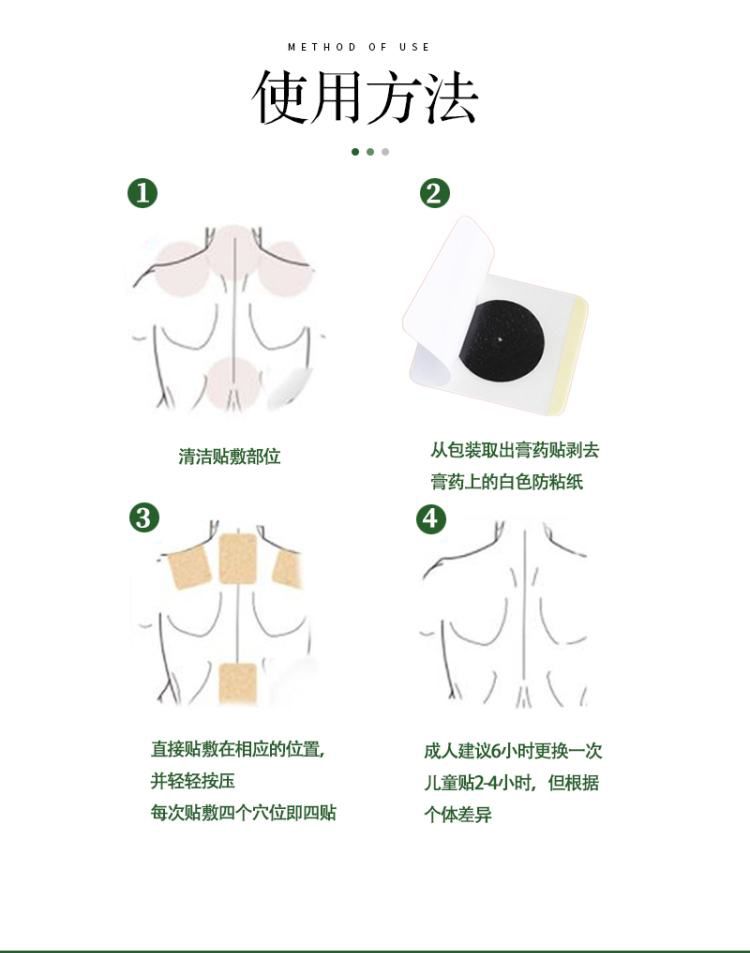 METHOD OF USE

使用方法

1

清洁贴敷部位

2

从包装取出膏药贴剥去膏药上的白色防粘纸

3

直接贴敷在相应的位置，并轻轻按压
每次贴敷四个穴位即四贴

4

成人建议6小时更换一次
儿童贴2-4小时，但根据个体差异