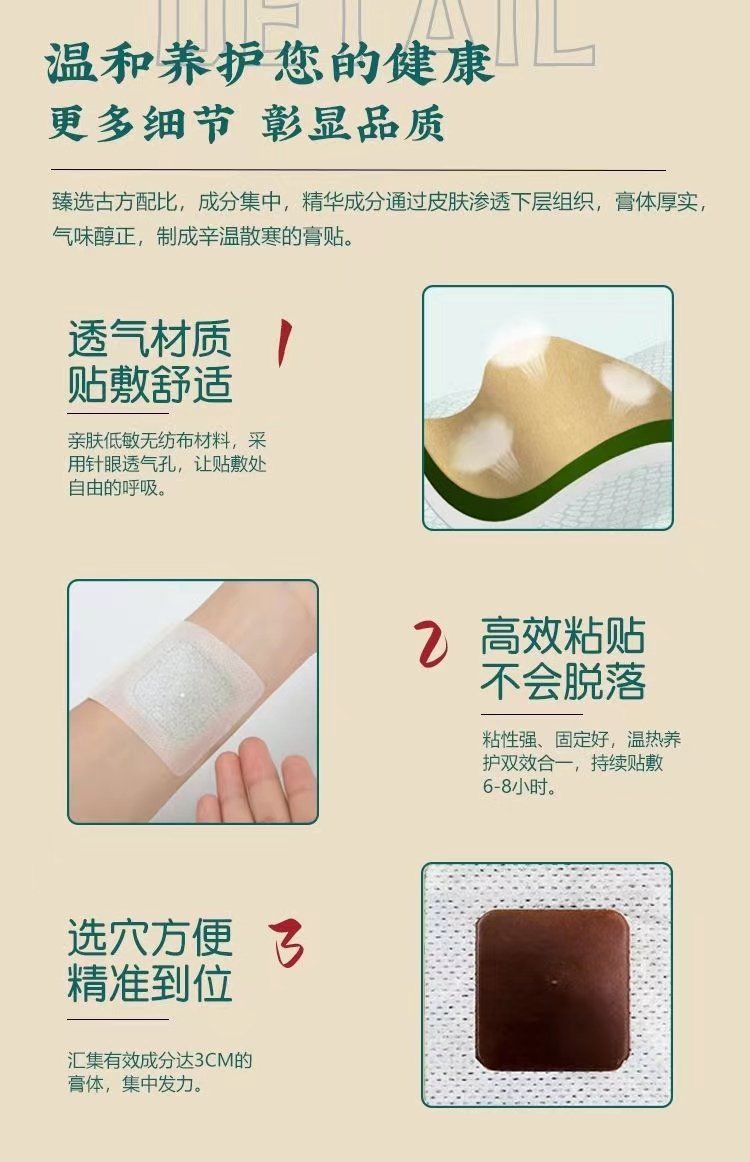 DETAIL

温和养护您的健康
更多细节 彰显品质

臻选古方配比，成分集中，精华成分通过皮肤渗透下层组织，膏体厚实，气味醇正，制成辛温散寒的膏贴。

透气材质
贴敷舒适

1

亲肤低敏无纺布材料，采用针眼透气孔，让贴敷处自由的呼吸。

2

高效粘贴
不会脱落

粘性强、固定好，温热养护双效合一，持续贴敷6-8小时。

选穴方便
精准到位

3

汇集有效成分达3CM的膏体，集中发力。