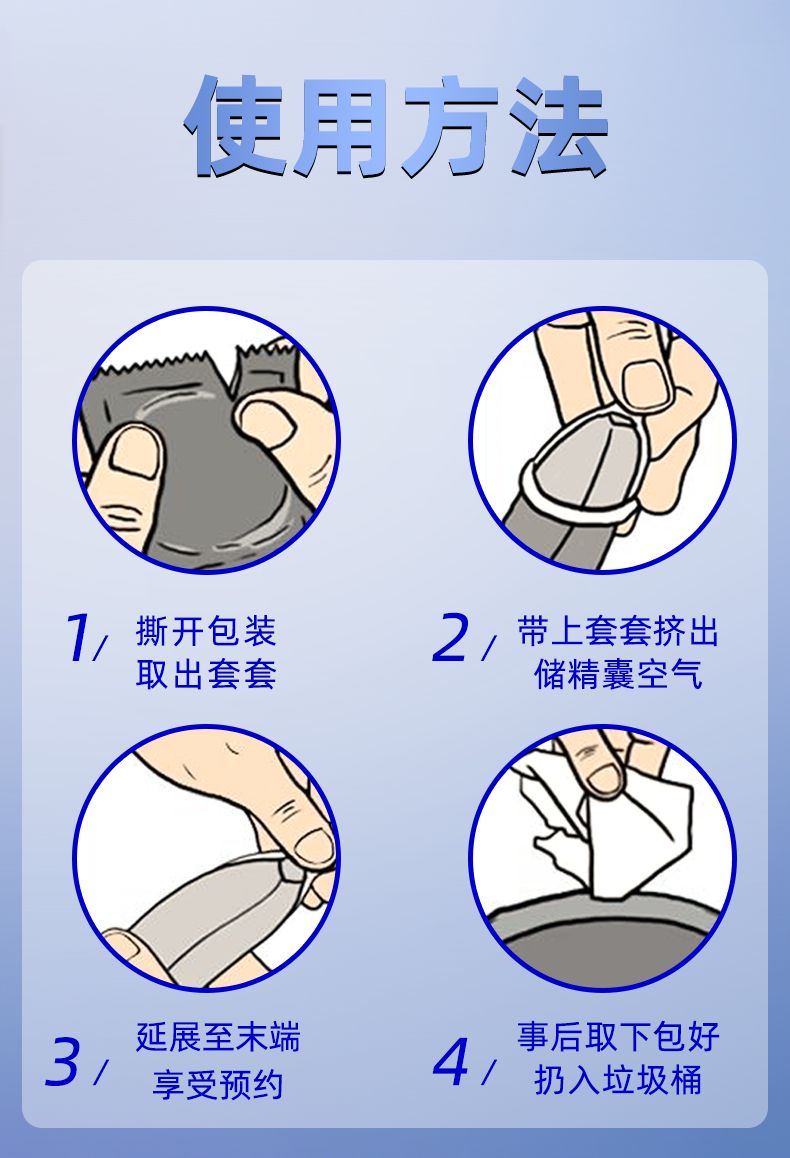 使用方法

1/ 撕开包装
取出套套

2/ 带上套套挤出
储精囊空气

3/ 延展至末端
享受预约

4/ 事后取下包好
扔入垃圾桶