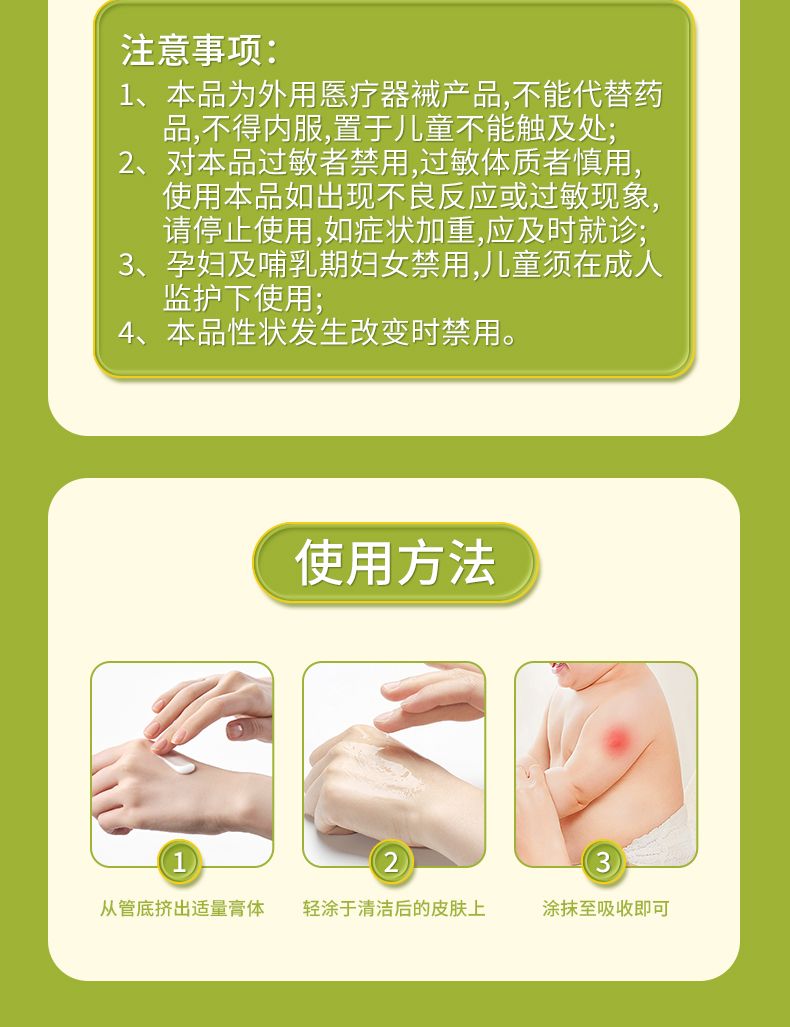 注意事项：
1、本品为外用医疗器械产品,不能代替药品,不得内服,置于儿童不能触及处;
2、对本品过敏者禁用,过敏体质者慎用,使用本品如出现不良反应或过敏现象,请停止使用,如症状加重,应及时就诊;
3、孕妇及哺乳期妇女禁用,儿童须在成人监护下使用;
4、本品性状发生改变时禁用。

使用方法

1
从管底挤出适量膏体

2
轻涂于清洁后的皮肤上

3
涂抹至吸收即可