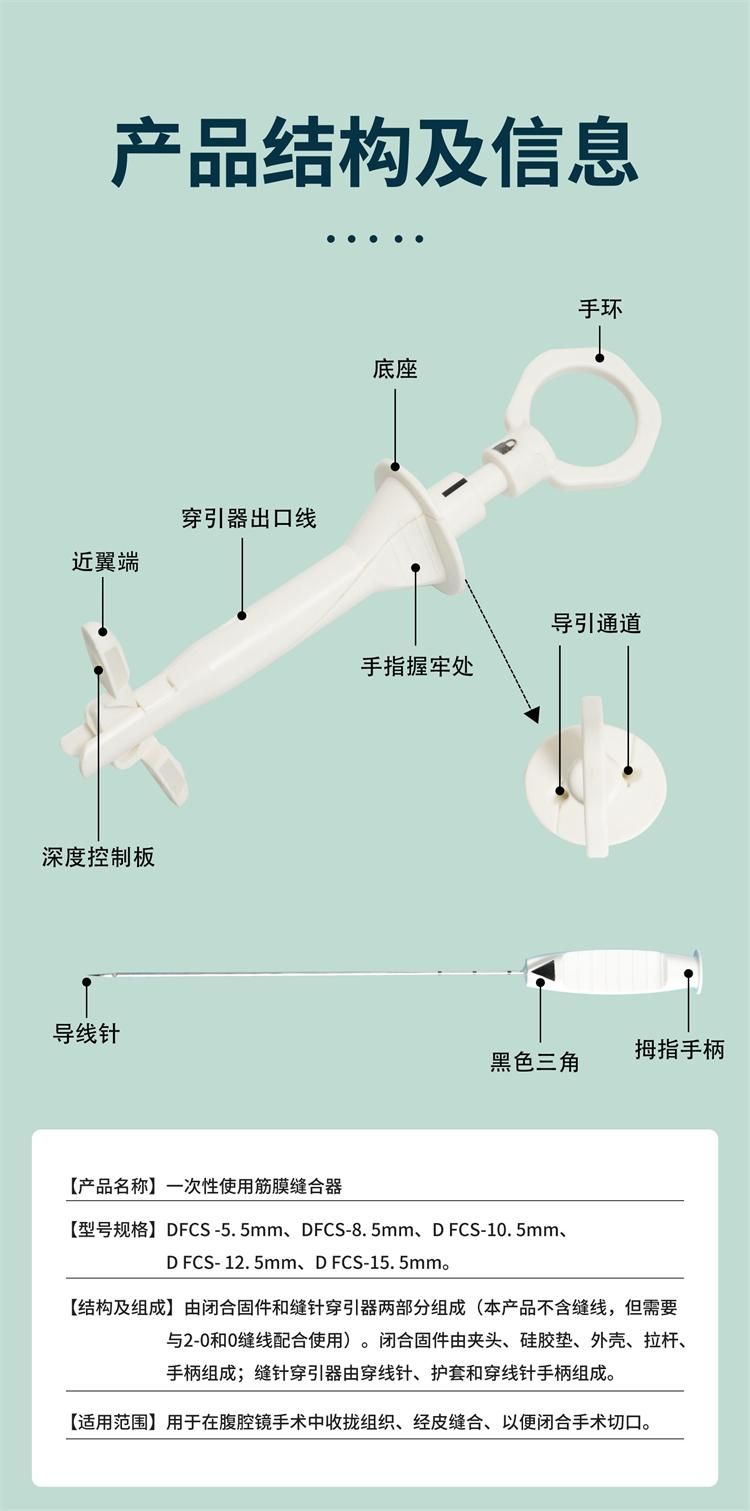 产品结构及信息

手环

底座

穿引器出口线

近翼端

手指握牢处

导引通道

深度控制板

导线针

黑色三角

拇指手柄

【产品名称】一次性使用筋膜缝合器

【型号规格】DFCS -5. 5mm、DFCS-8. 5mm、D FCS-10. 5mm、D FCS- 12. 5mm、D FCS-15. 5mm。

【结构及组成】由闭合固件和缝针穿引器两部分组成（本产品不含缝线，但需要与2-0和0缝线配合使用）。闭合固件由夹头、硅胶垫、外壳、拉杆、手柄组成；缝针穿引器由穿线针、护套和穿线针手柄组成。

【适用范围】用于在腹腔镜手术中收拢组织、经皮缝合、以便闭合手术切口。