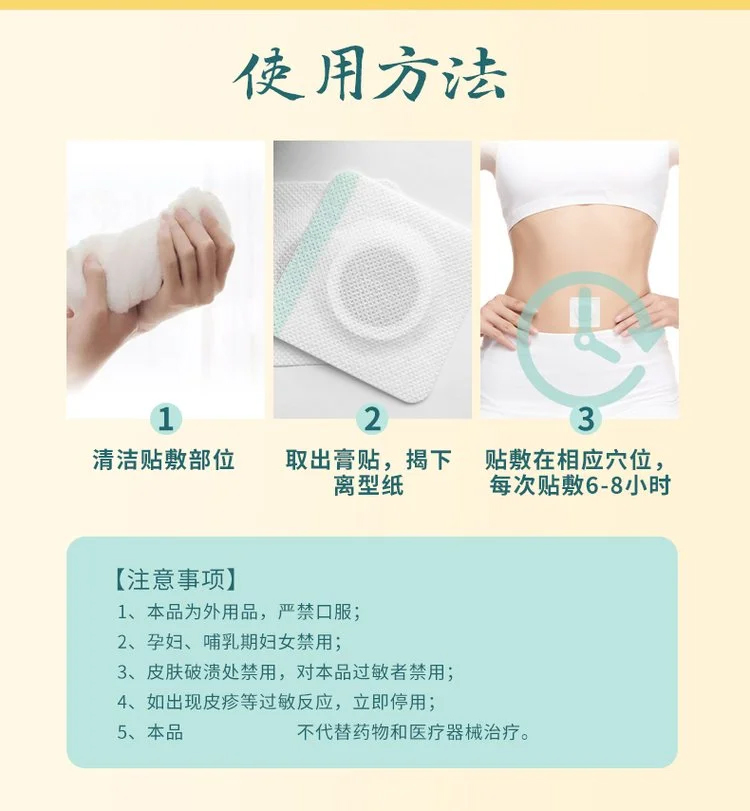 使用方法

1
清洁贴敷部位

2
取出膏贴，揭下离型纸

3
贴敷在相应穴位，每次贴敷6-8小时

【注意事项】
1、本品为外用品，严禁口服；
2、孕妇、哺乳期妇女禁用；
3、皮肤破溃处禁用，对本品过敏者禁用；
4、如出现皮疹等过敏反应，立即停用；
5、本品 不代替药物和医疗器械治疗。