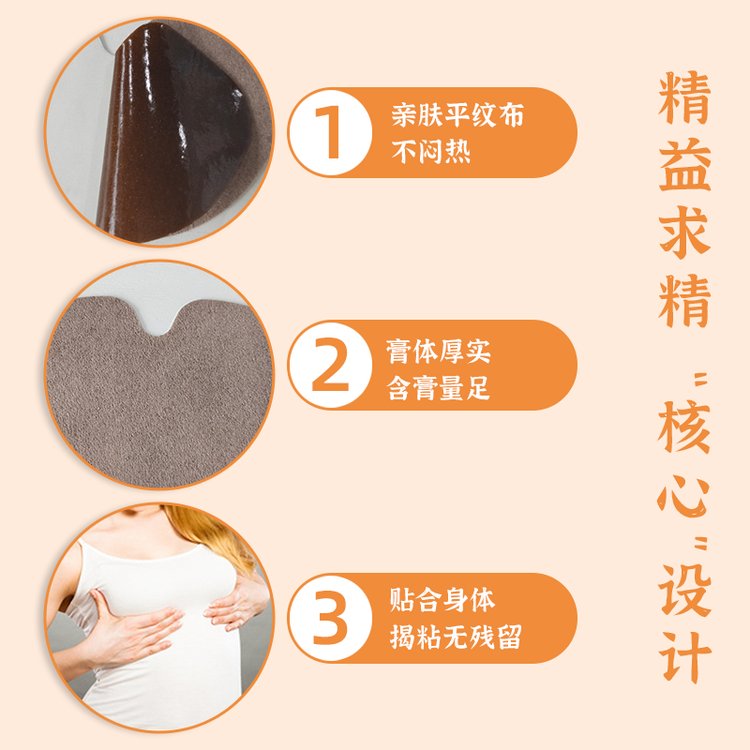 1
亲肤平纹布
不闷热

2
膏体厚实
含膏量足

3
贴合身体
揭粘无残留

精益求精
"核心"设计