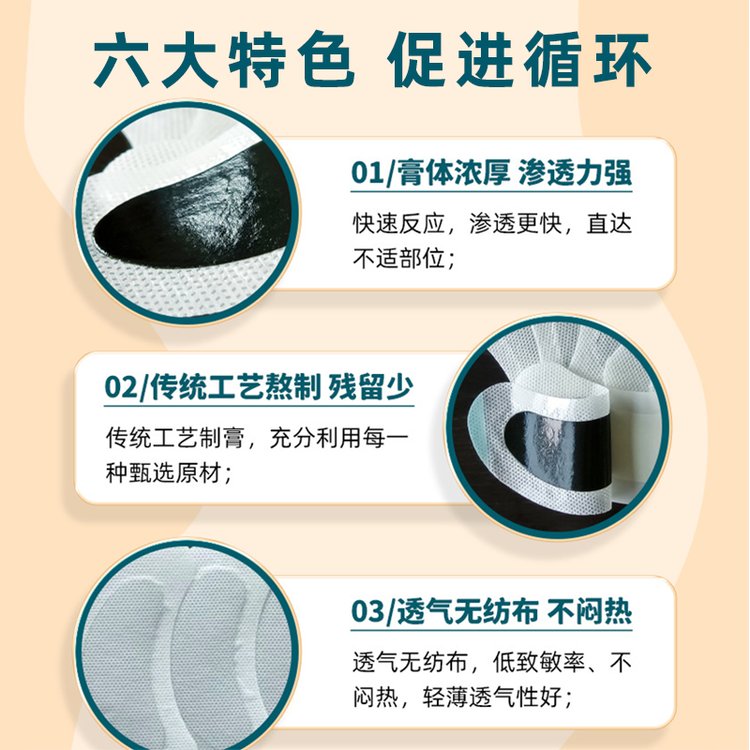 六大特色 促进循环

01/膏体浓厚 渗透力强

快速反应，渗透更快，直达不适部位；

02/传统工艺熬制 残留少

传统工艺制膏，充分利用每一种甄选原材；

03/透气无纺布 不闷热

透气无纺布，低致敏率、不闷热，轻薄透气性好；