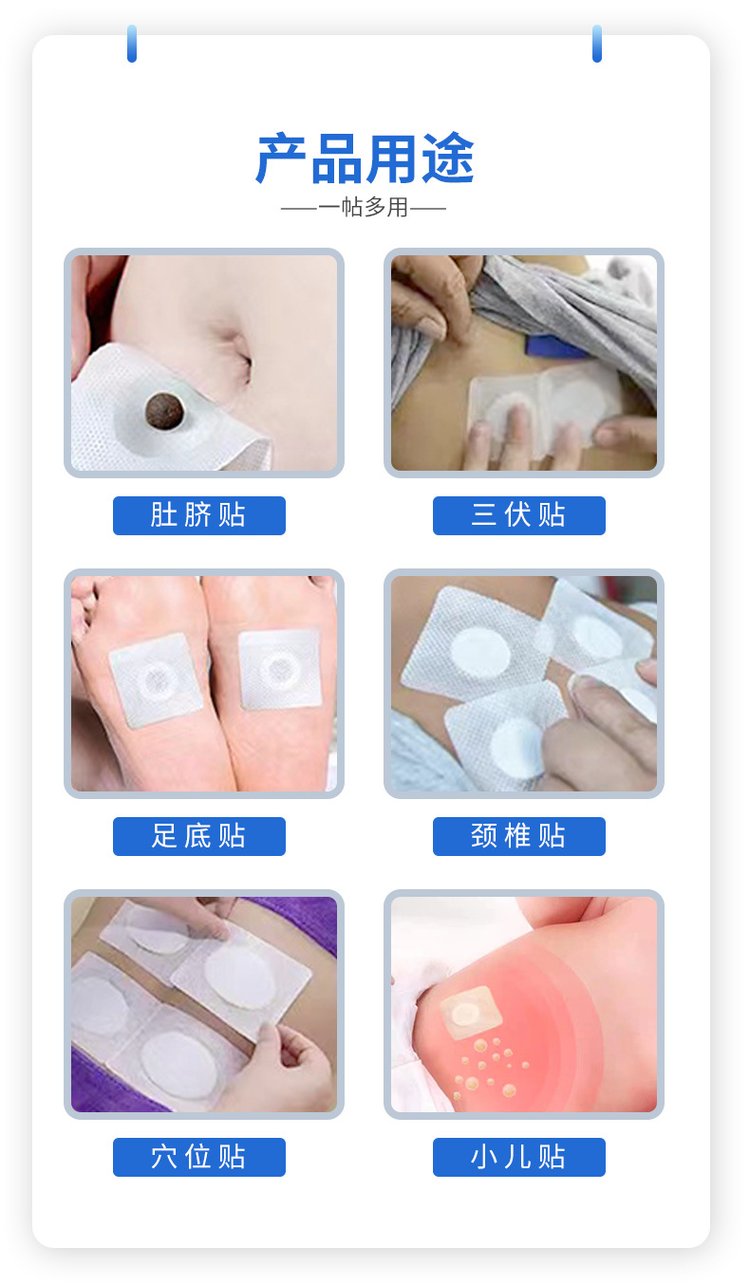 产品用途

——一帖多用——

肚脐贴

三伏贴

足底贴

颈椎贴

穴位贴

小儿贴