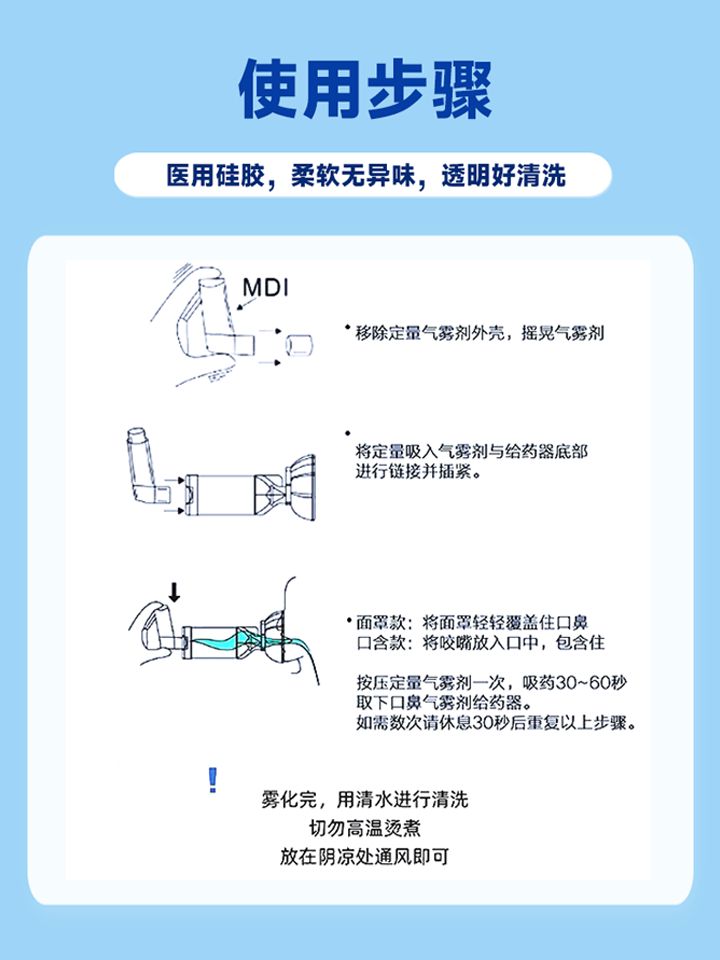 使用步骤

医用硅胶，柔软无异味，透明好清洗

MDI

• 移除定量气雾剂外壳，摇晃气雾剂

• 将定量吸入气雾剂与给药器底部进行链接并插紧。

• 面罩款：将面罩轻轻覆盖住口鼻
口含款：将咬嘴放入口中，包含住

按压定量气雾剂一次，吸药30~60秒
取下口鼻气雾剂给药器。
如需数次请休息30秒后重复以上步骤。

!

雾化完，用清水进行清洗
切勿高温烫煮
放在阴凉处通风即可