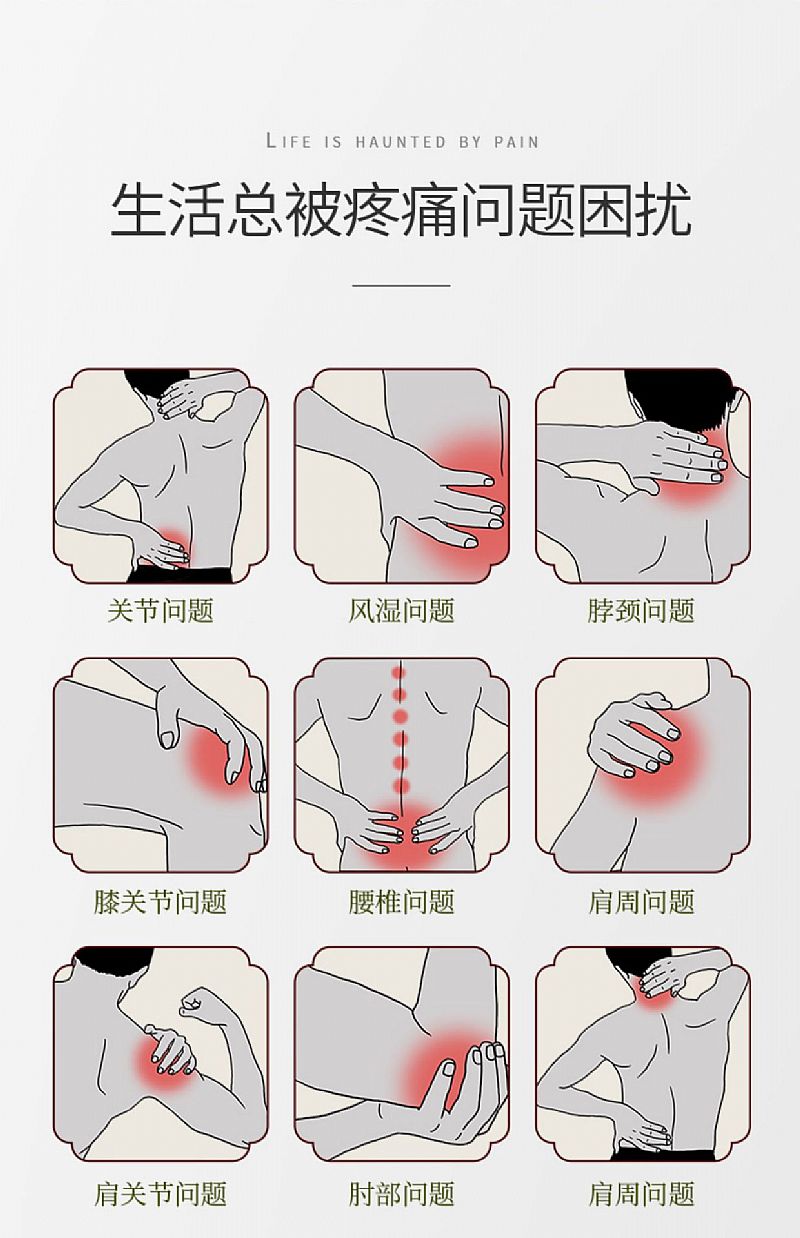 LIFE IS HAUNTED BY PAIN

生活总被疼痛问题困扰

关节问题

风湿问题

脖颈问题

膝关节问题

腰椎问题

肩周问题

肩关节问题

肘部问题

肩周问题