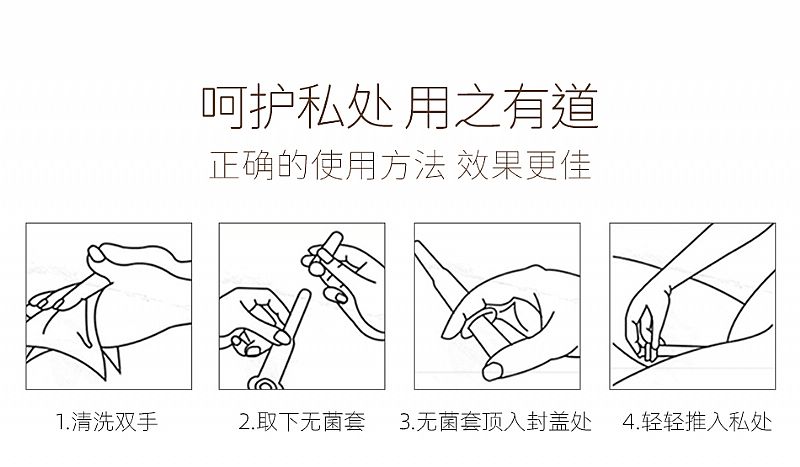 呵护私处 用之有道

正确的使用方法 效果更佳

1.清洗双手

2.取下无菌套

3.无菌套顶入封盖处

4.轻轻推入私处