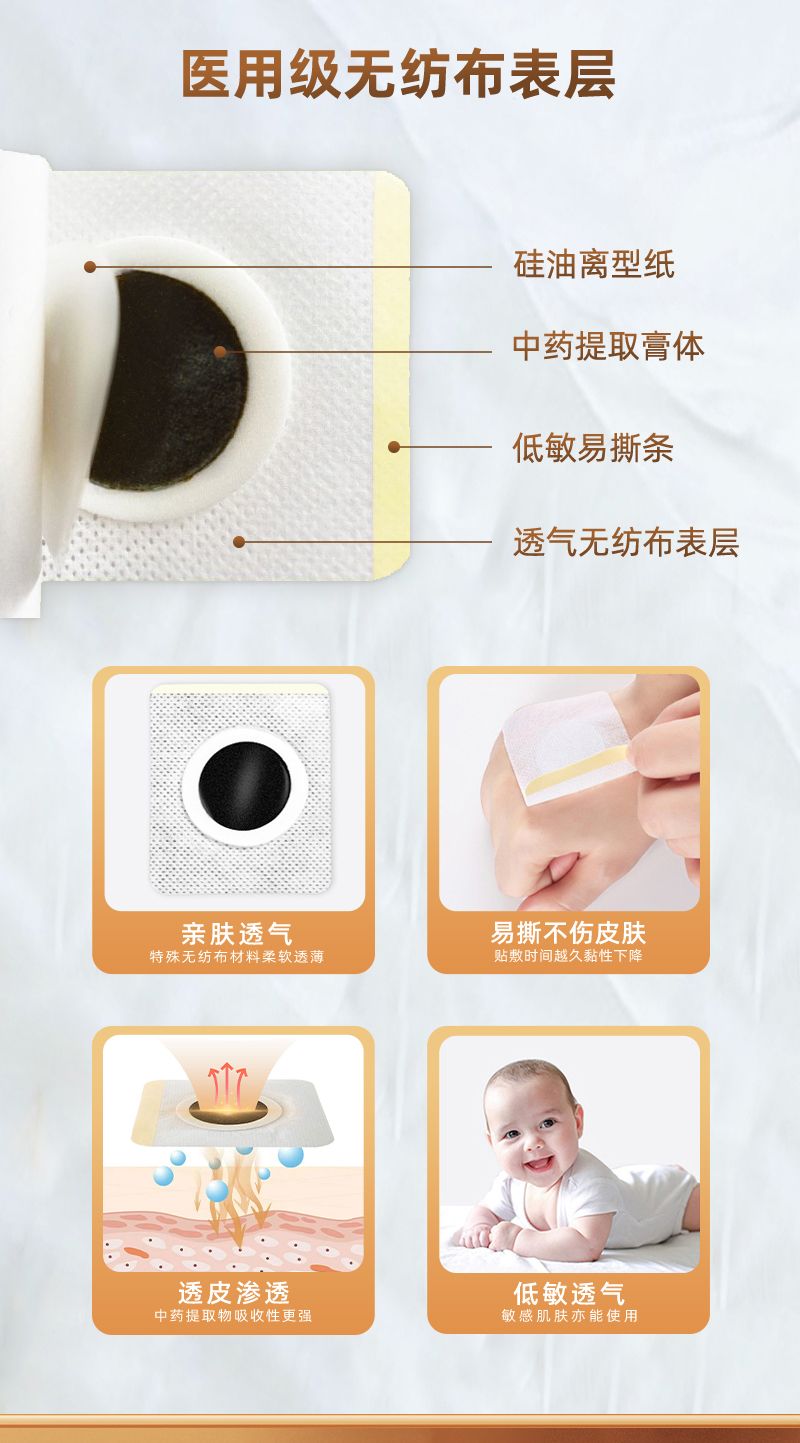 医用级无纺布表层

硅油离型纸

中药提取膏体

低敏易撕条

透气无纺布表层

亲肤透气
特殊无纺布材料柔软透薄

易撕不伤皮肤
贴敷时间越久黏性下降

透皮渗透
中药提取物吸收性更强

低敏透气
敏感肌肤亦能使用