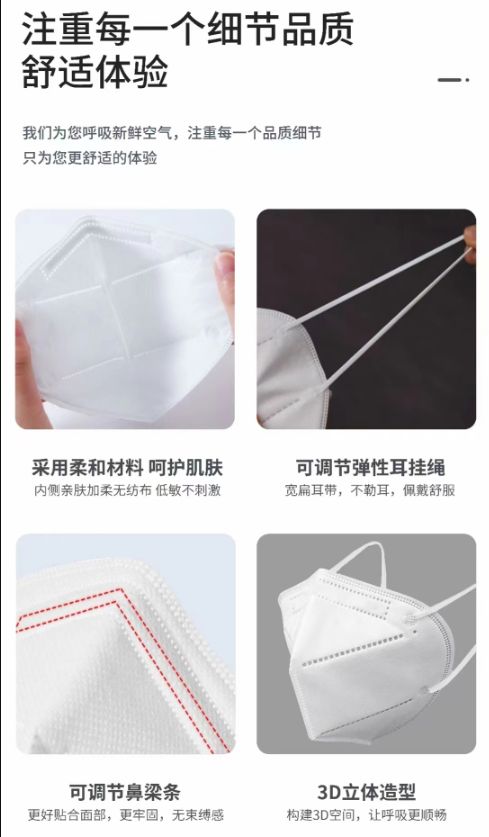 注重每一个细节品质
舒适体验

我们为您呼吸新鲜空气，注重每一个品质细节
只为您更舒适的体验

采用柔和材料 呵护肌肤
内侧亲肤加柔无纺布 低敏不刺激

可调节弹性耳挂绳
宽扁耳带，不勒耳，佩戴舒服

可调节鼻梁条
更好贴合面部，更牢固，无束缚感

3D立体造型
构建3D空间，让呼吸更顺畅