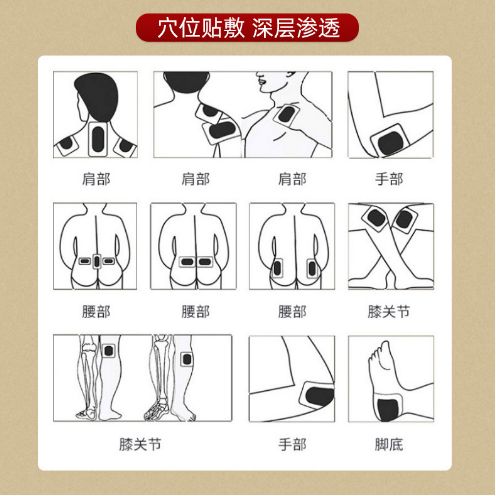 穴位贴敷 深层渗透

肩部

肩部

肩部

手部

腰部

腰部

腰部

膝关节

膝关节

手部

脚底