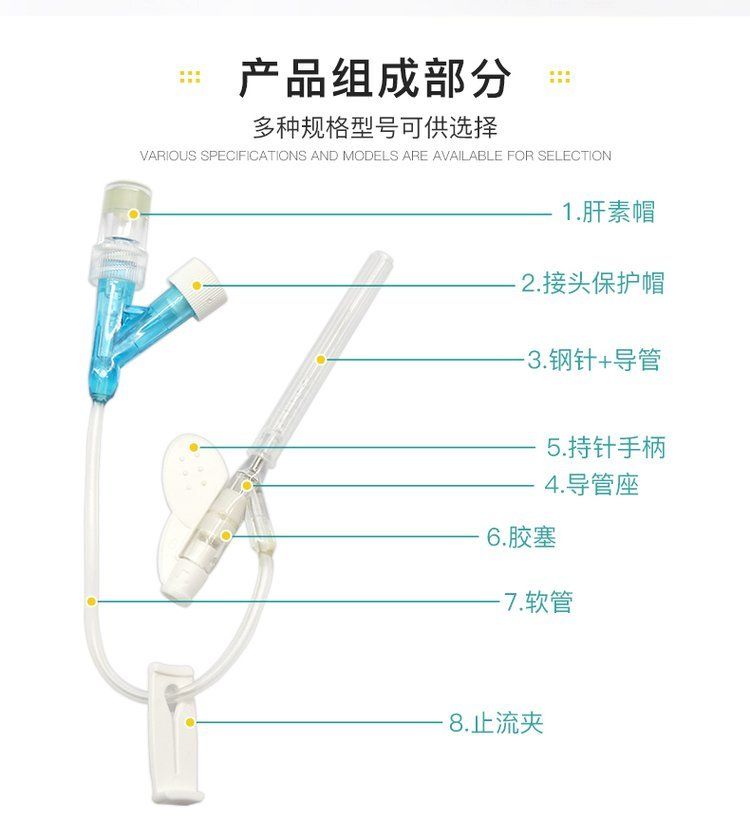 产品组成部分

多种规格型号可供选择

VARIOUS SPECIFICATIONS AND MODELS ARE AVAILABLE FOR SELECTION

1.肝素帽

2.接头保护帽

3.钢针+导管

5.持针手柄

4.导管座

6.胶塞

7.软管

8.止流夹