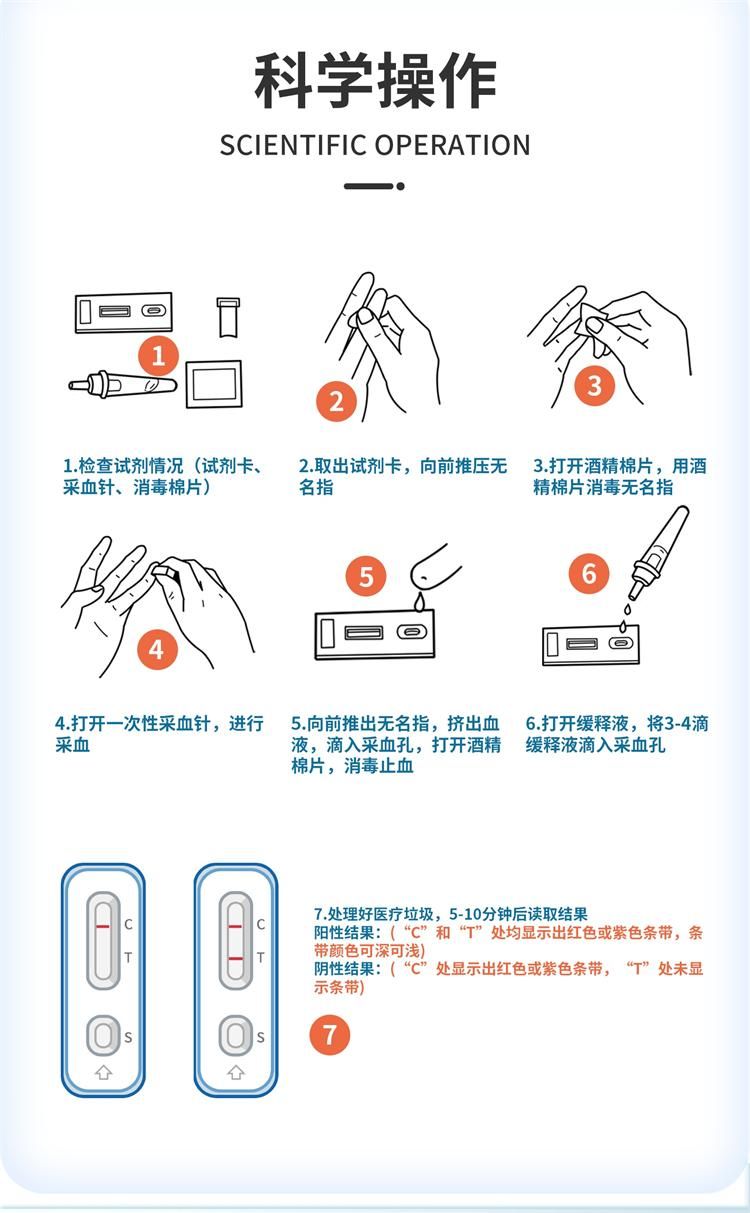 科学操作
SCIENTIFIC OPERATION

1

1.检查试剂情况（试剂卡、采血针、消毒棉片）

2

2.取出试剂卡，向前推压无名指

3

3.打开酒精棉片，用酒精棉片消毒无名指

4

4.打开一次性采血针，进行采血

5

5.向前推出无名指，挤出血液，滴入采血孔，打开酒精棉片，消毒止血

6

6.打开缓释液，将3-4滴缓释液滴入采血孔

C
T
S

C
T
S

7.处理好医疗垃圾，5-10分钟后读取结果
阳性结果：（“C”和“T”处均显示出红色或紫色条带，条带颜色可深可浅）
阴性结果：（“C”处显示出红色或紫色条带，“T”处未显示条带）

7