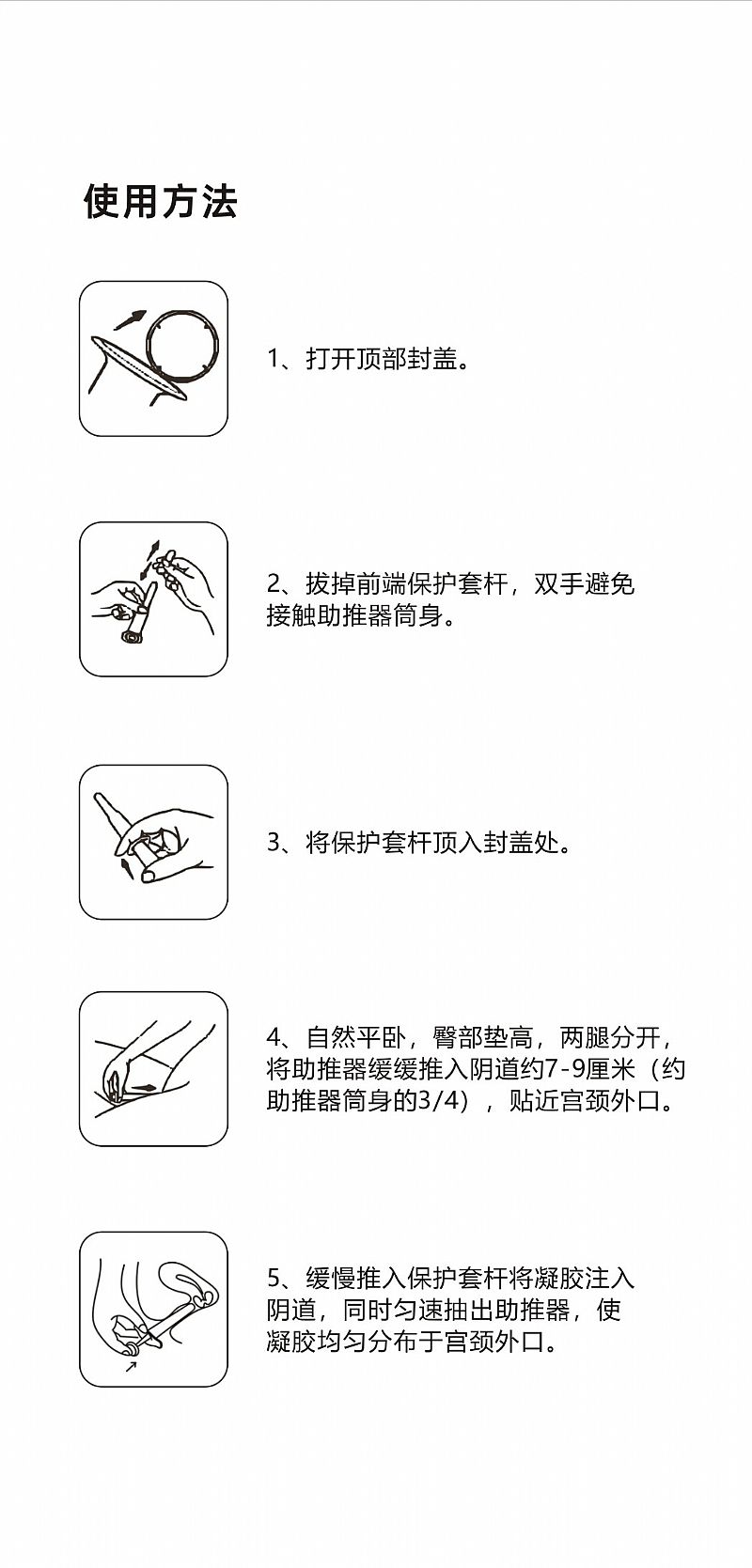 使用方法

1、打开顶部封盖。

2、拔掉前端保护套杆，双手避免接触助推器筒身。

3、将保护套杆顶入封盖处。

4、自然平卧，臀部垫高，两腿分开，将助推器缓缓推入阴道约7-9厘米（约助推器筒身的3/4），贴近宫颈外口。

5、缓慢推入保护套杆将凝胶注入阴道，同时匀速抽出助推器，使凝胶均匀分布于宫颈外口。