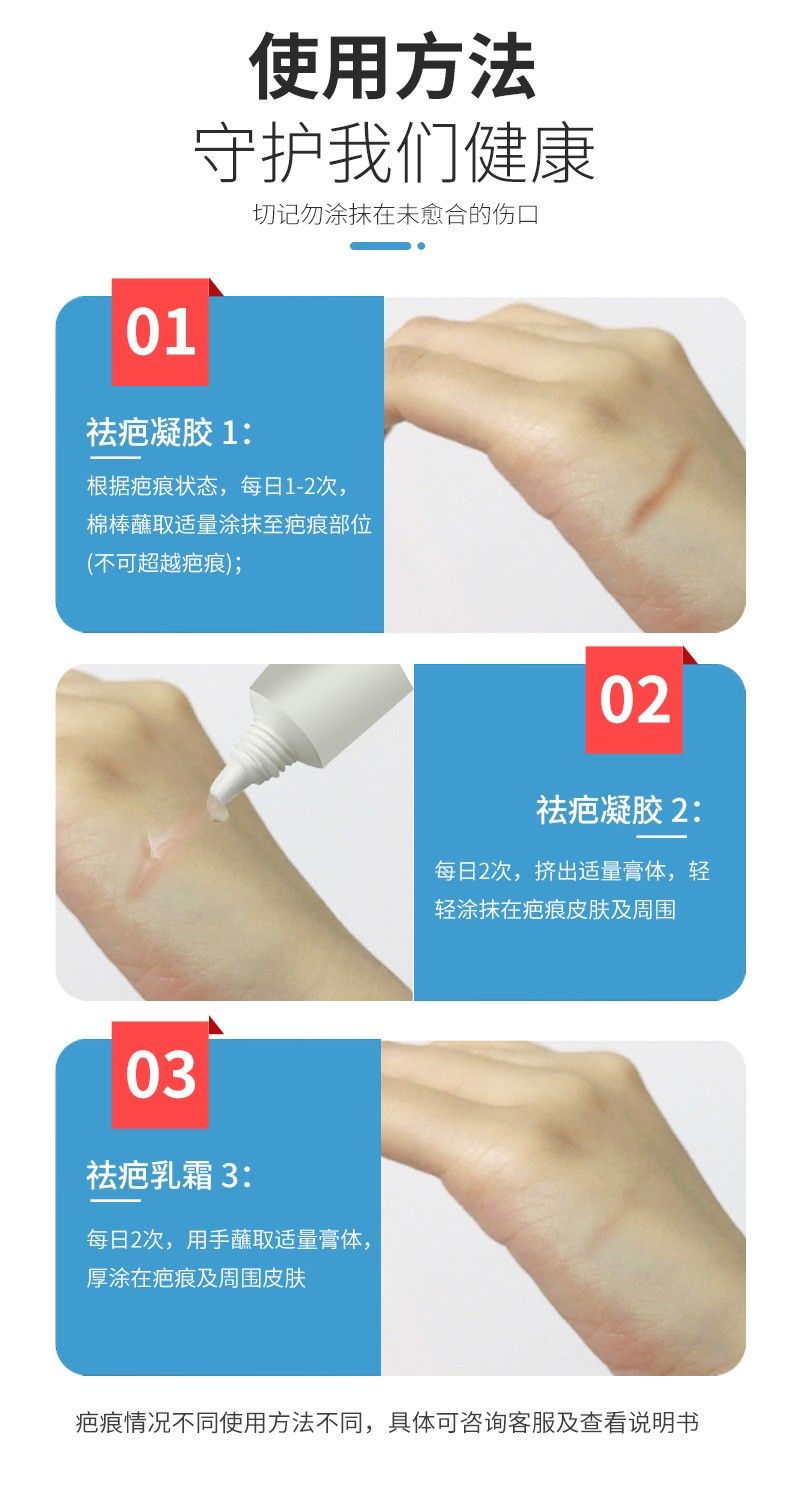 使用方法
守护我们健康
切记勿涂抹在未愈合的伤口

01
祛疤凝胶 1:
根据疤痕状态，每日1-2次，棉棒蘸取适量涂抹至疤痕部位(不可超越疤痕);

02
祛疤凝胶 2:
每日2次，挤出适量膏体，轻轻涂抹在疤痕皮肤及周围

03
祛疤乳霜 3:
每日2次，用手蘸取适量膏体，厚涂在疤痕及周围皮肤

疤痕情况不同使用方法不同，具体可咨询客服及查看说明书