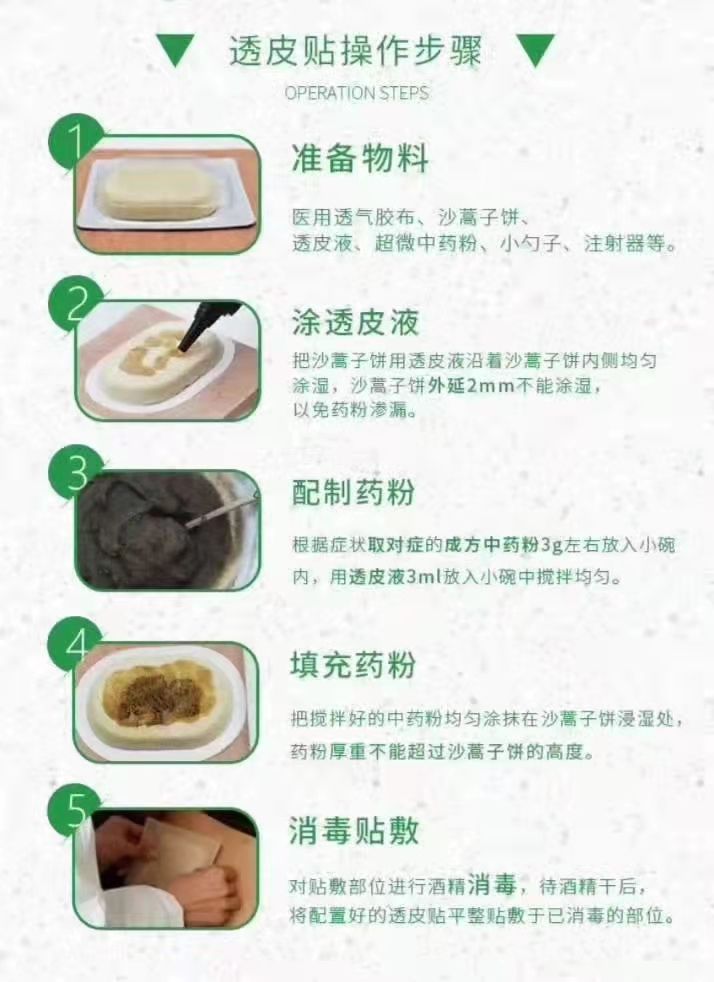 透皮贴操作步骤

OPERATION STEPS

1

准备物料

医用透气胶布、沙蒿子饼、透皮液、超微中药粉、小勺子、注射器等。

2

涂透皮液

把沙蒿子饼用透皮液沿着沙蒿子饼内侧均匀涂湿，沙蒿子饼外延2mm不能涂湿，以免药粉渗漏。

3

配制药粉

根据症状取对症的成方中药粉3g左右放入小碗内，用透皮液3ml放入小碗中搅拌均匀。

4

填充药粉

把搅拌好的中药粉均匀涂抹在沙蒿子饼浸湿处，药粉厚重不能超过沙蒿子饼的高度。

5

消毒贴敷

对贴敷部位进行酒精消毒，待酒精干后，将配置好的透皮贴平整贴敷于已消毒的部位。