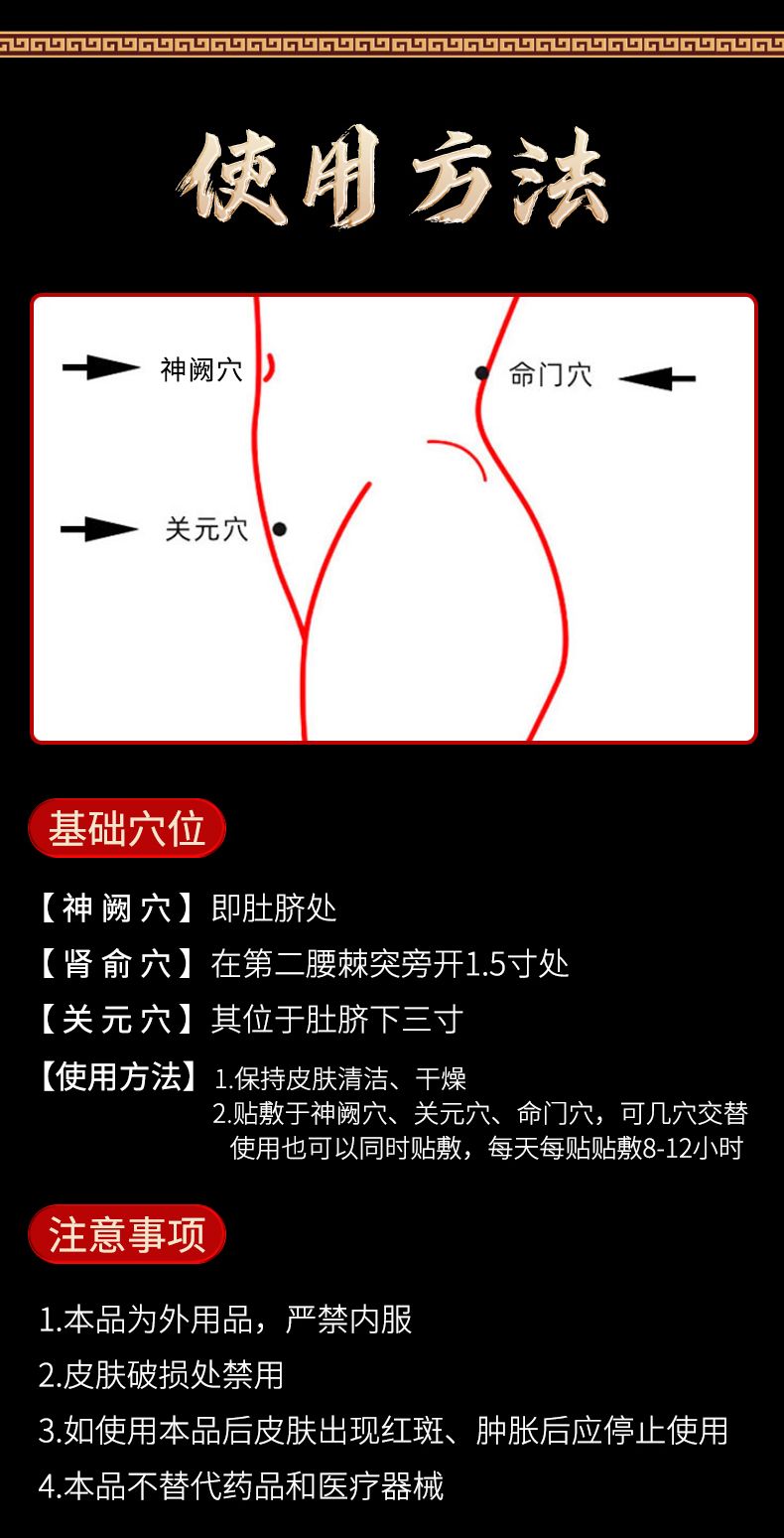 使用方法

神阙穴

命门穴

关元穴

基础穴位

【神阙穴】即肚脐处

【肾俞穴】在第二腰棘突旁开1.5寸处

【关元穴】其位于肚脐下三寸

【使用方法】1.保持皮肤清洁、干燥
2.贴敷于神阙穴、关元穴、命门穴，可几穴交替使用也可以同时贴敷，每天每贴贴敷8-12小时

注意事项

1.本品为外用品，严禁内服

2.皮肤破损处禁用

3.如使用本品后皮肤出现红斑、肿胀后应停止使用

4.本品不替代药品和医疗器械