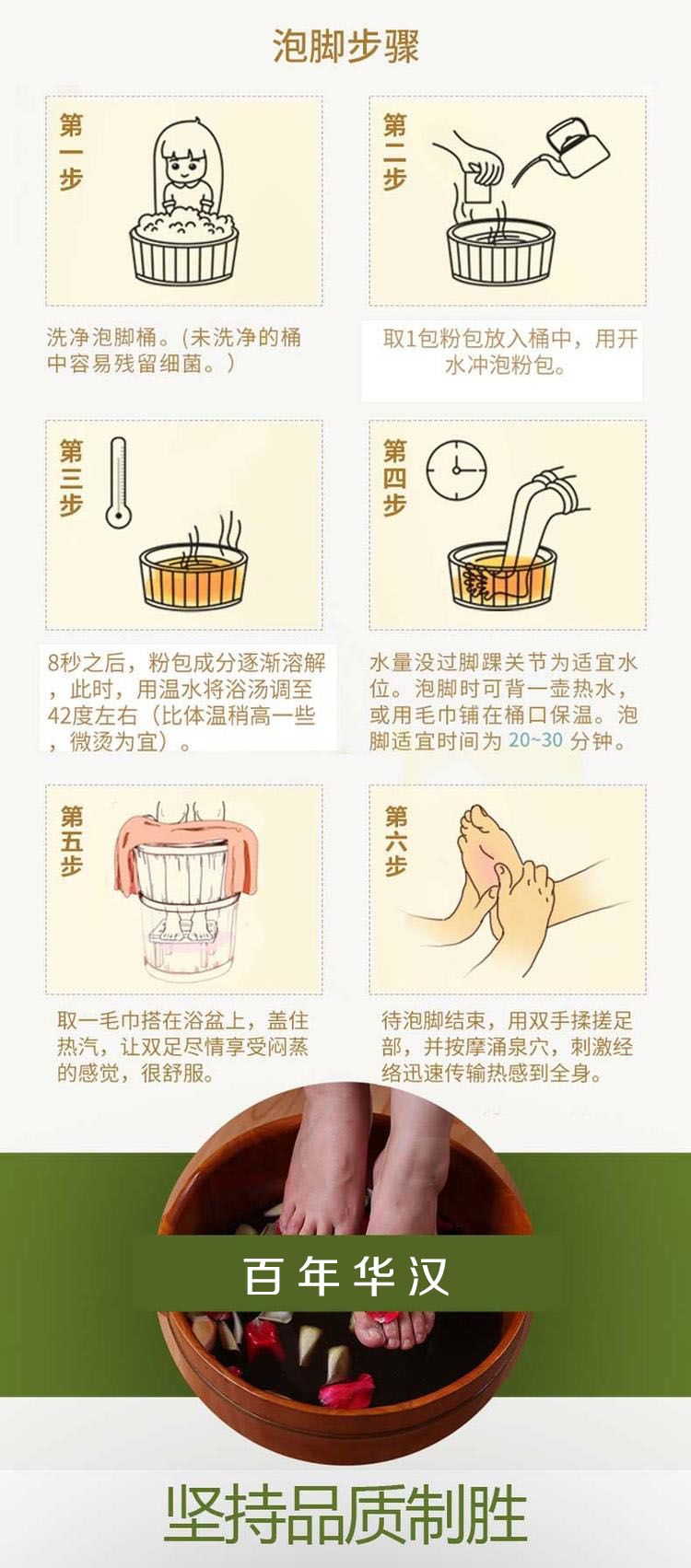 泡脚步骤

第一步

洗净泡脚桶。（未洗净的桶中容易残留细菌。）

第二步

取1包粉包放入桶中，用开水冲泡粉包。

第三步

8秒之后，粉包成分逐渐溶解，此时，用温水将浴汤调至42度左右（比体温稍高一些，微烫为宜）。

第四步

水量没过脚踝关节为适宜水位。泡脚时可背一壶热水，或用毛巾铺在桶口保温。泡脚适宜时间为 20~30 分钟。

第五步

取一毛巾搭在浴盆上，盖住热汽，让双足尽情享受闷蒸的感觉，很舒服。

第六步

待泡脚结束，用双手揉搓足部，并按摩涌泉穴，刺激经络迅速传输热感到全身。

百年华汉

坚持品质制胜