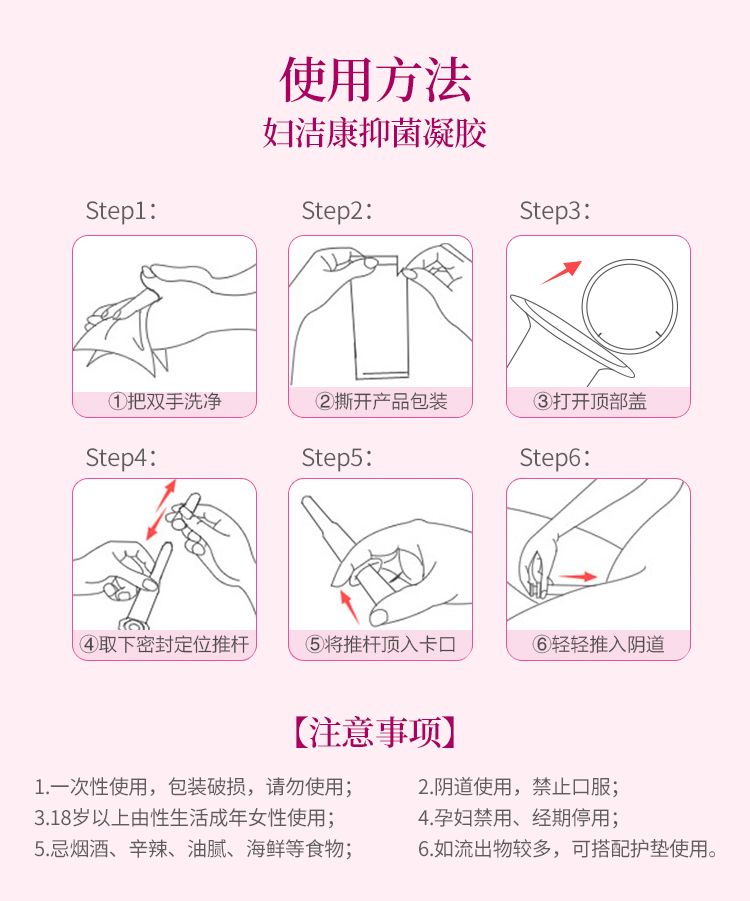 使用方法
妇洁康抑菌凝胶

Step1:
①把双手洗净

Step2:
②撕开产品包装

Step3:
③打开顶部盖

Step4:
④取下密封定位推杆

Step5:
⑤将推杆顶入卡口

Step6:
⑥轻轻推入阴道

【注意事项】

1.一次性使用，包装破损，请勿使用；
2.阴道使用，禁止口服；
3.18岁以上由性生活成年女性使用；
4.孕妇禁用、经期停用；
5.忌烟酒、辛辣、油腻、海鲜等食物；
6.如流出物较多，可搭配护垫使用。