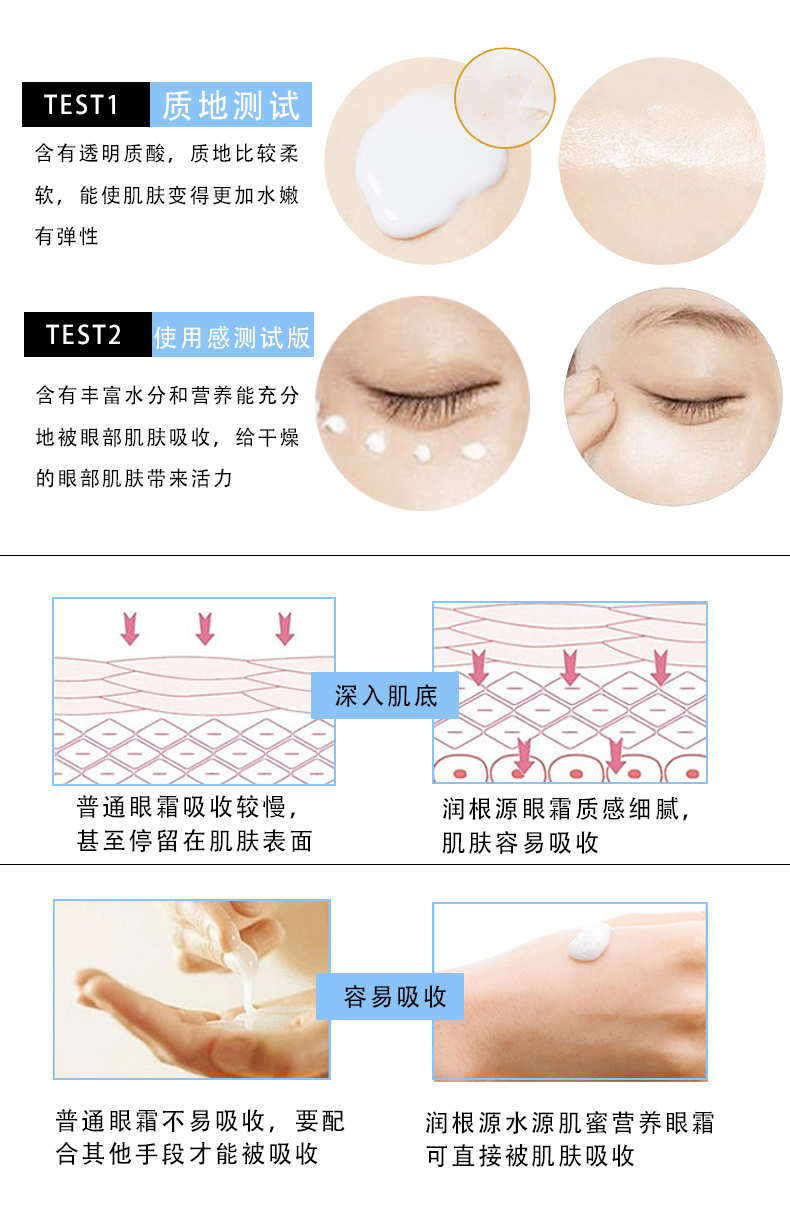 TEST1 质地测试

含有透明质酸，质地比较柔软，能使肌肤变得更加水嫩有弹性

TEST2 使用感测试版

含有丰富水分和营养能充分地被眼部肌肤吸收，给干燥的眼部肌肤带来活力

深入肌底

普通眼霜吸收较慢，甚至停留在肌肤表面

润根源眼霜质感细腻，肌肤容易吸收

容易吸收

普通眼霜不易吸收，要配合其他手段才能被吸收

润根源水源肌蜜营养眼霜可直接被肌肤吸收