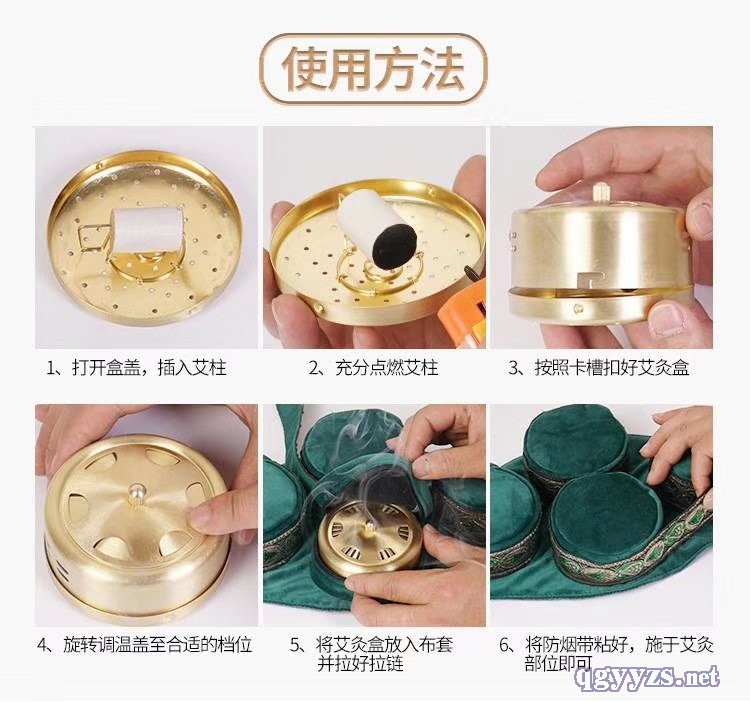 使用方法

1、打开盒盖，插入艾柱

2、充分点燃艾柱

3、按照卡槽扣好艾灸盒

4、旋转调温盖至合适的档位

5、将艾灸盒放入布套并拉好拉链

6、将防烟带粘好，施于艾灸部位即可

qgyyzs.net