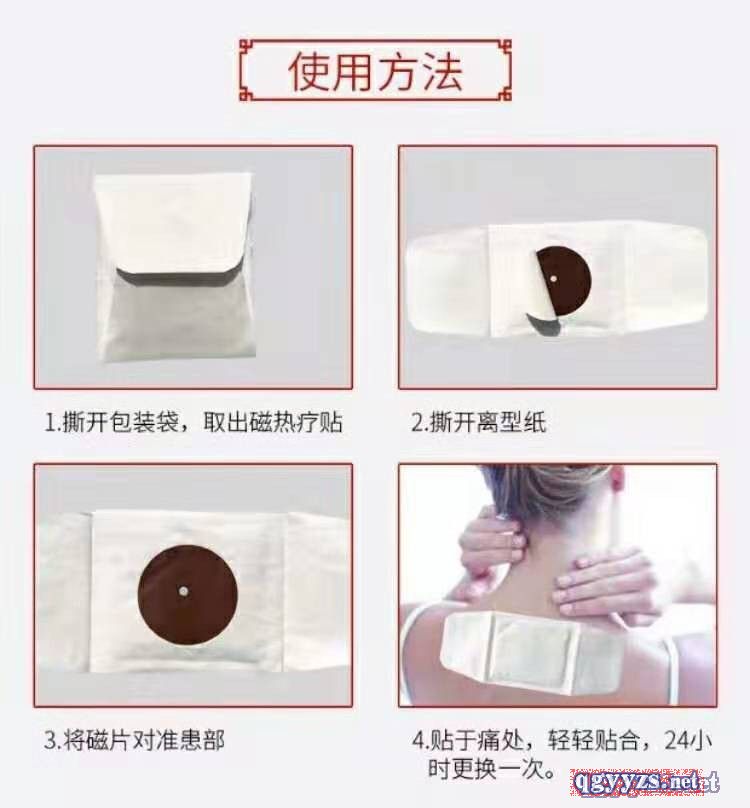 使用方法

1.撕开包装袋，取出磁热疗贴

2.撕开离型纸

3.将磁片对准患部

4.贴于痛处，轻轻贴合，24小时更换一次。

qgyyzs.net