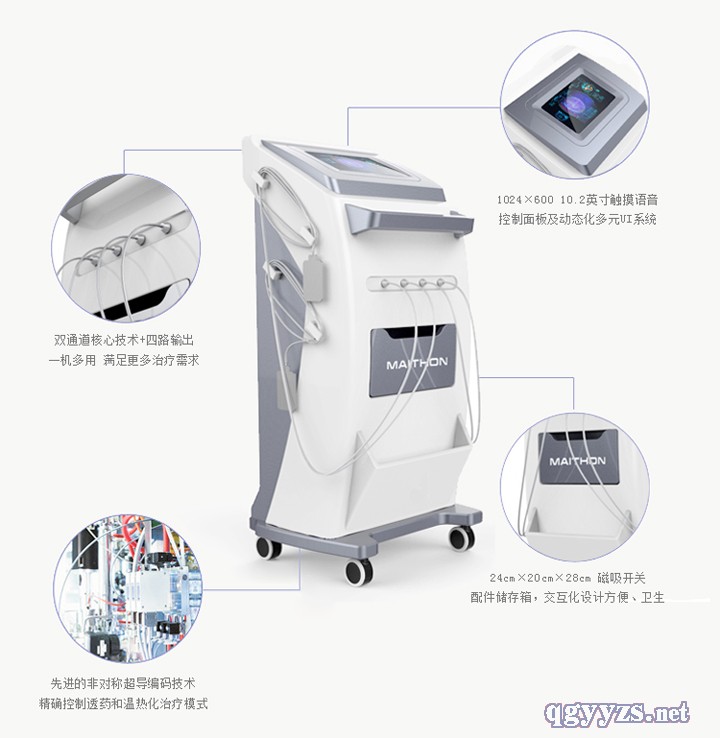 1024×600 10.2英寸触摸语音
控制面板及动态化多元UI系统

双通道核心技术+四路输出
一机多用 满足更多治疗需求

MAITHON

MAITHON

24cm×20cm×28cm 磁吸开关
配件储存箱，交互化设计方便、卫生

先进的非对称超导编码技术
精确控制透药和温热化治疗模式

qgyyzs.net