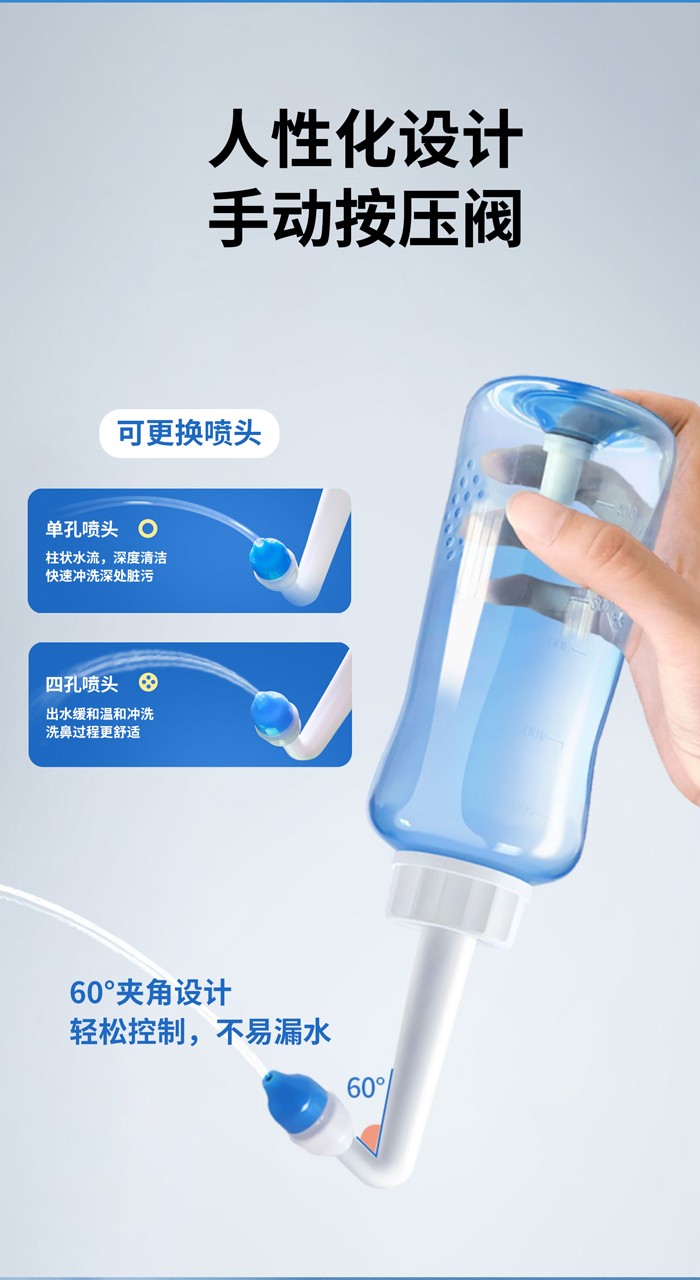 人性化设计
手动按压阀

可更换喷头

单孔喷头
柱状水流，深度清洁
快速冲洗深处脏污

四孔喷头
出水缓和温和冲洗
洗鼻过程更舒适

60°夹角设计
轻松控制，不易漏水

60°