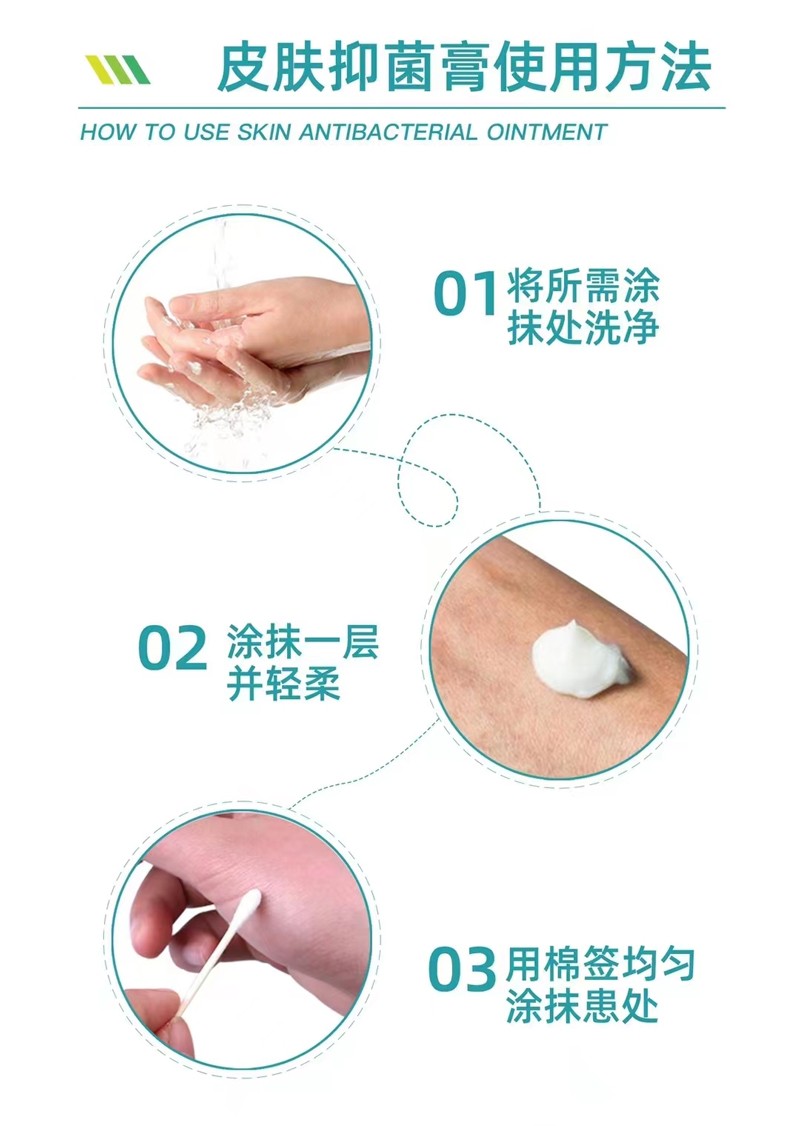 皮肤抑菌膏使用方法

HOW TO USE SKIN ANTIBACTERIAL OINTMENT

01 将所需涂抹处洗净

02 涂抹一层并轻柔

03 用棉签均匀涂抹患处