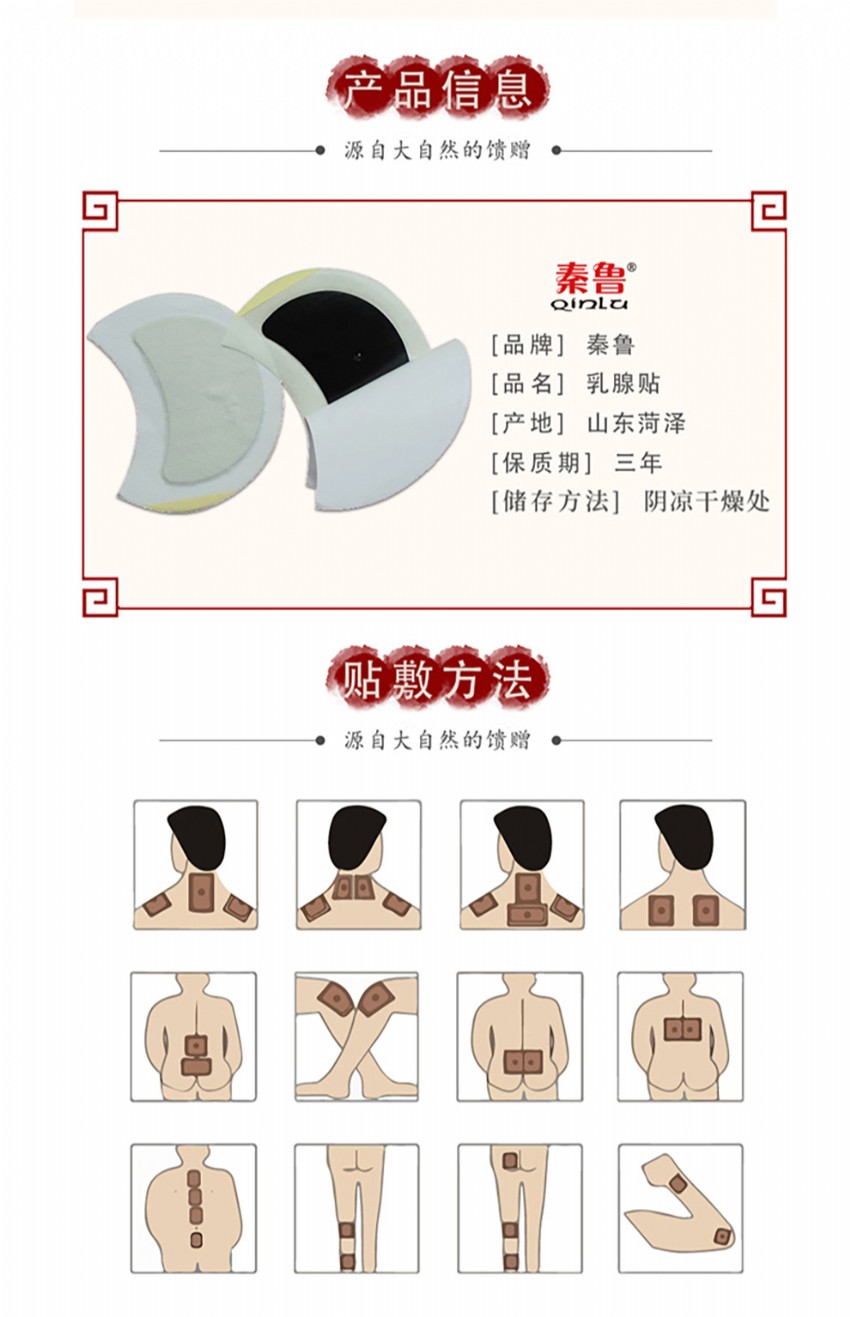 产品信息

源自大自然的馈赠

秦鲁®
QINLU

[品牌] 秦鲁
[品名] 乳腺贴
[产地] 山东菏泽
[保质期] 三年
[储存方法] 阴凉干燥处

贴敷方法

源自大自然的馈赠