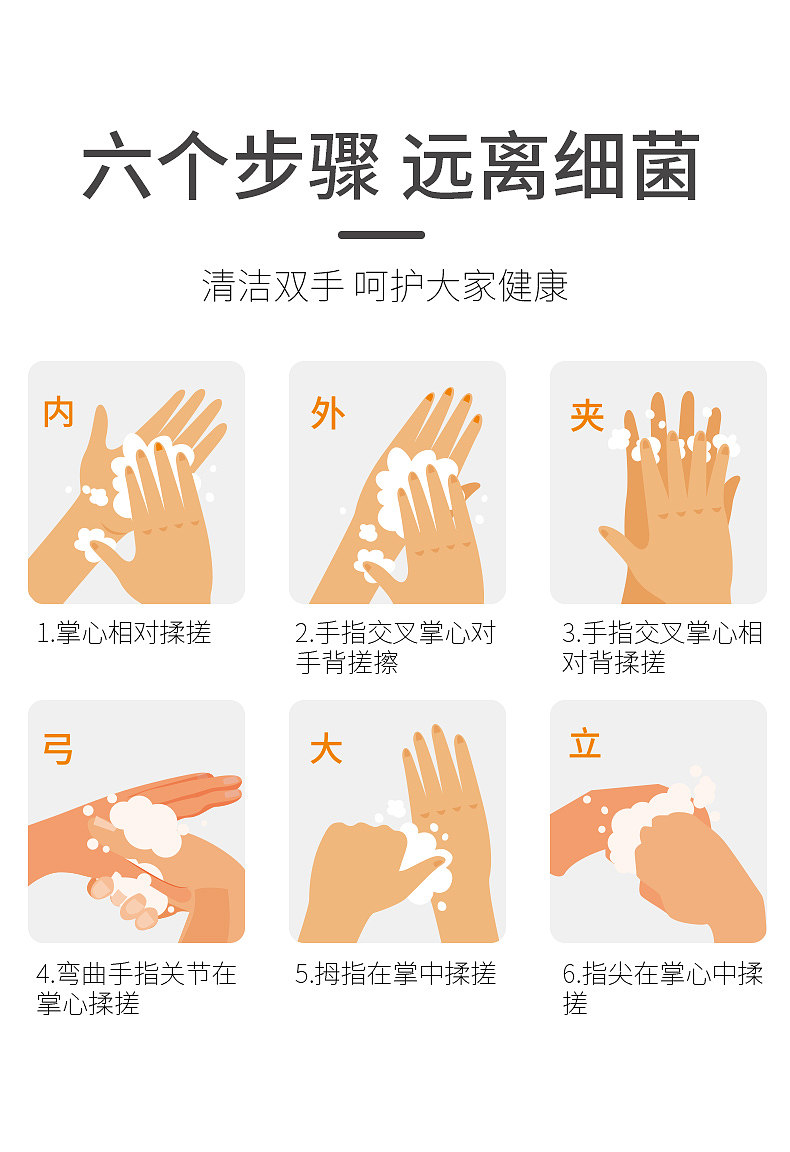 六个步骤 远离细菌

清洁双手 呵护大家健康

内

1.掌心相对揉搓

外

2.手指交叉掌心对手背搓擦

夹

3.手指交叉掌心相对背揉搓

弓

4.弯曲手指关节在掌心揉搓

大

5.拇指在掌中揉搓

立

6.指尖在掌心中揉搓