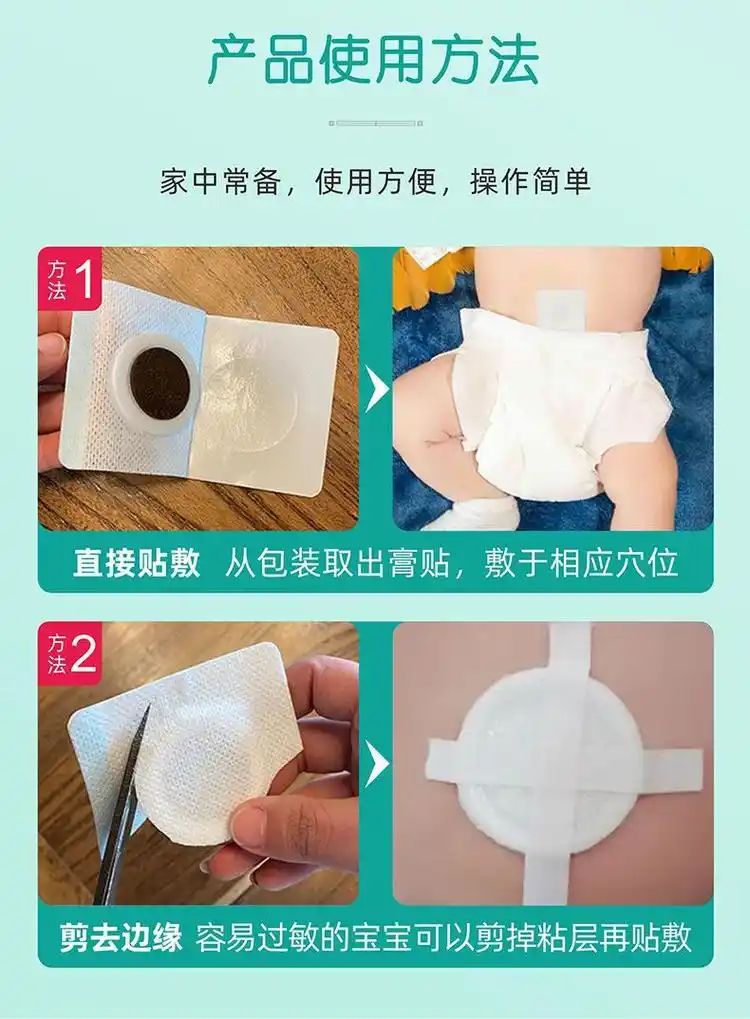 产品使用方法

家中常备，使用方便，操作简单

方法1

直接贴敷 从包装取出膏贴，敷于相应穴位

方法2

剪去边缘 容易过敏的宝宝可以剪掉粘层再贴敷