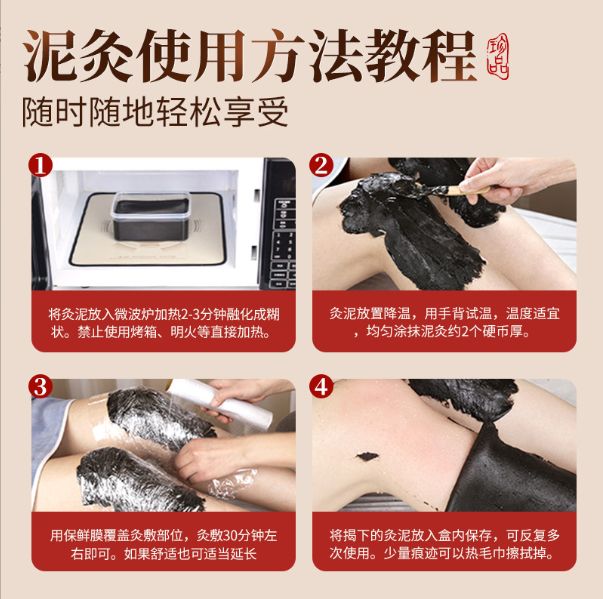 泥灸使用方法教程

珍品

随时随地轻松享受

1

将灸泥放入微波炉加热2-3分钟融化成糊状。禁止使用烤箱、明火等直接加热。

2

灸泥放置降温，用手背试温，温度适宜，均匀涂抹泥灸约2个硬币厚。

3

用保鲜膜覆盖灸敷部位，灸敷30分钟左右即可。如果舒适也可适当延长

4

将揭下的灸泥放入盒内保存，可反复多次使用。少量痕迹可以热毛巾擦拭掉。