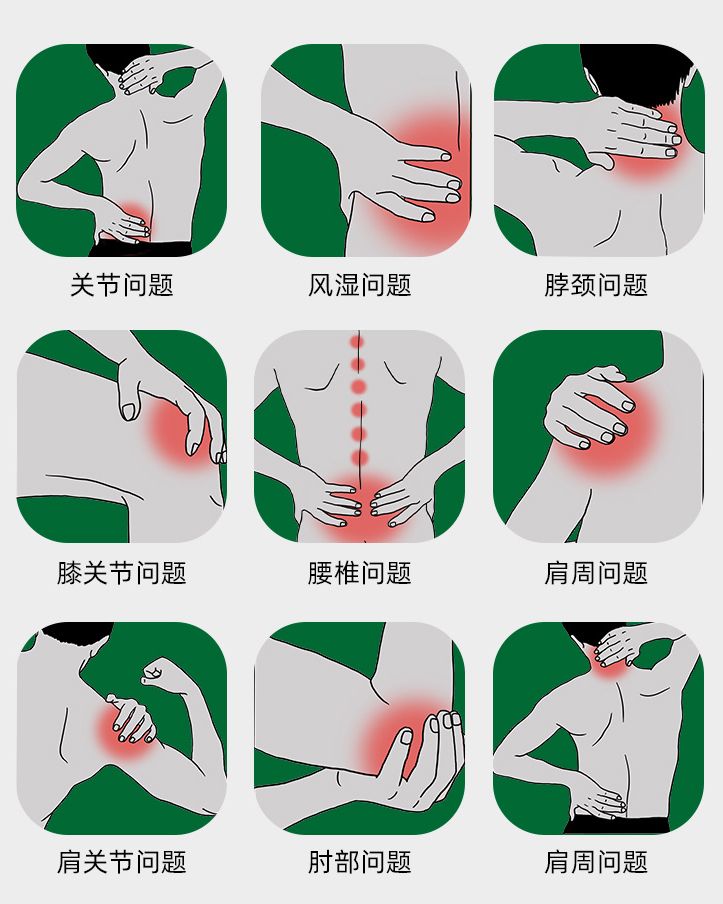 关节问题

风湿问题

脖颈问题

膝关节问题

腰椎问题

肩周问题

肩关节问题

肘部问题

肩周问题