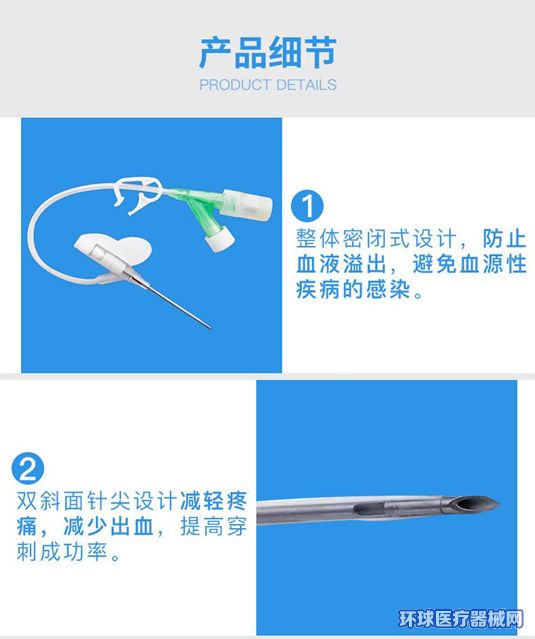 产品细节
PRODUCT DETAILS

1
整体密闭式设计，防止血液溢出，避免血源性疾病的感染。

2
双斜面针尖设计减轻疼痛，减少出血，提高穿刺成功率。

环球医疗器械网