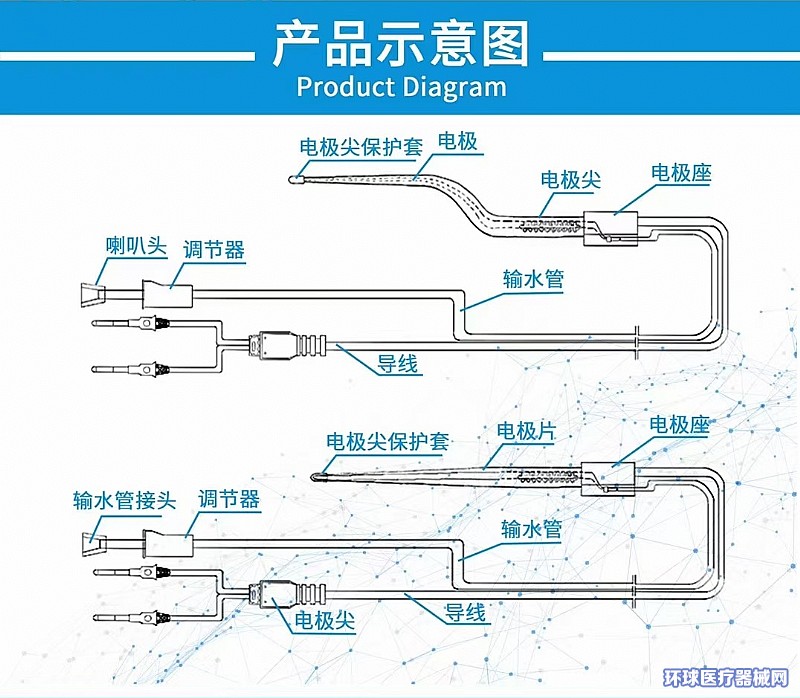 产品示意图
Product Diagram

电极尖保护套
电极
电极尖
电极座
喇叭头
调节器
输水管
导线

电极尖保护套
电极片
电极座
输水管接头
调节器
输水管
导线
电极尖

环球医疗器械网