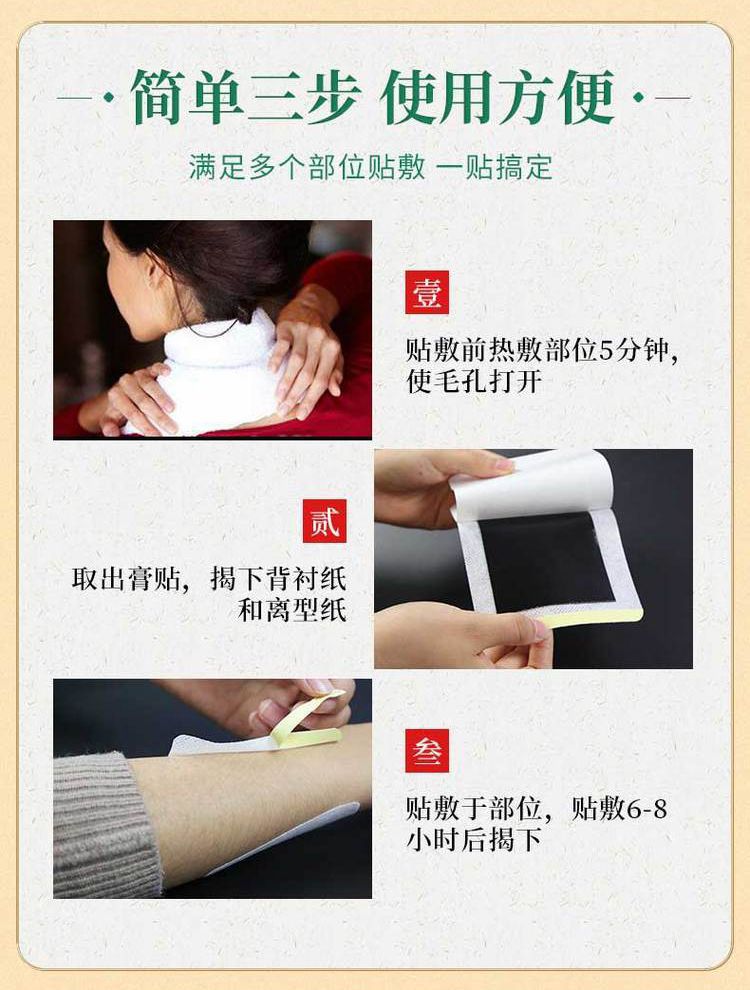 简单三步 使用方便

满足多个部位贴敷 一贴搞定

壹

贴敷前热敷部位5分钟，使毛孔打开

贰

取出膏贴，揭下背衬纸和离型纸

叁

贴敷于部位，贴敷6-8小时后揭下