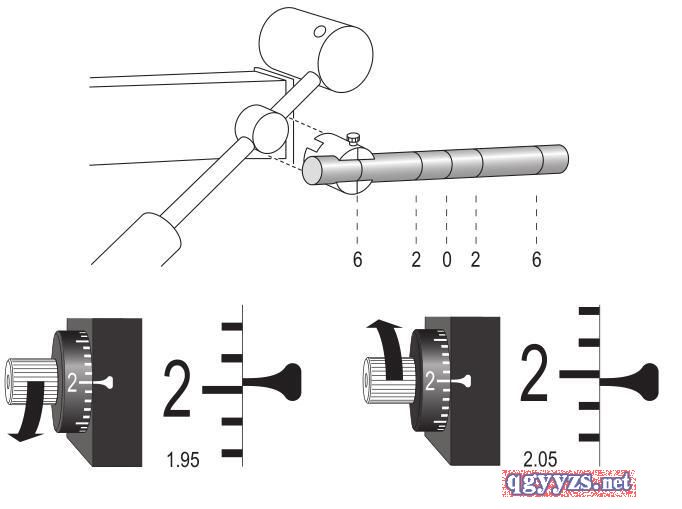 6 2 0 2 6

2

2

1.95

2

2

2.05

qgyyzs.net