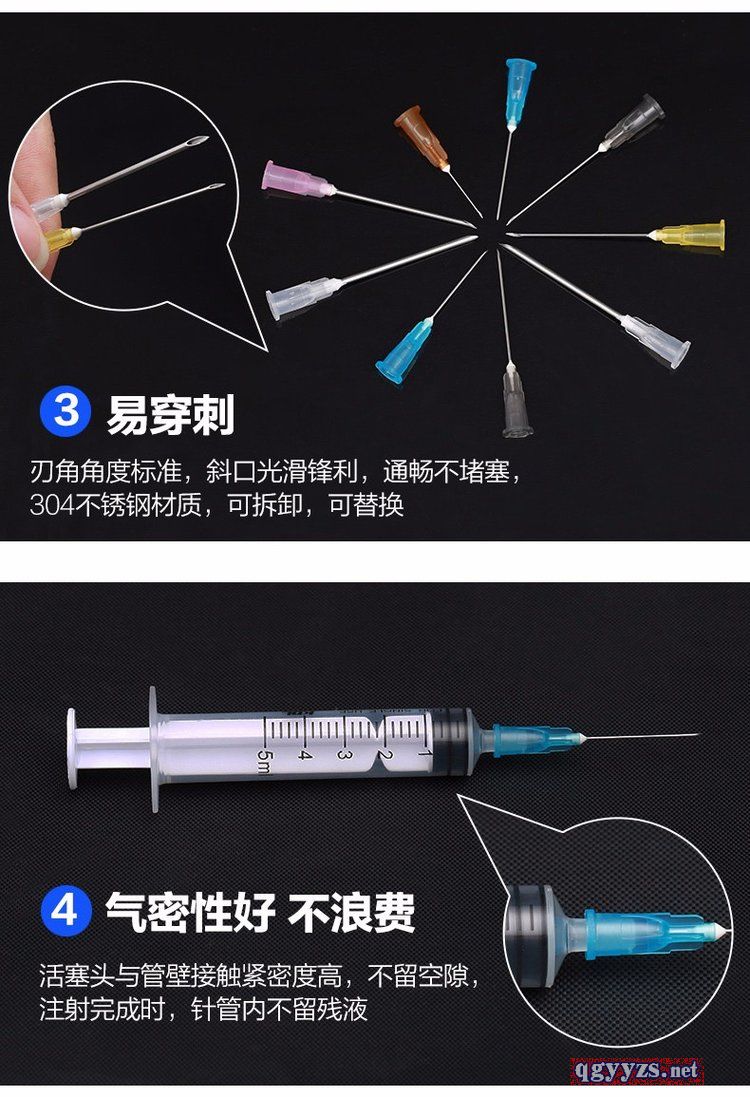 3 易穿刺

刃角角度标准，斜口光滑锋利，通畅不堵塞，304不锈钢材质，可拆卸，可替换

5ml 4 3 2 1

4 气密性好 不浪费

活塞头与管壁接触紧密度高，不留空隙，注射完成时，针管内不留残液

qgyyzs.net