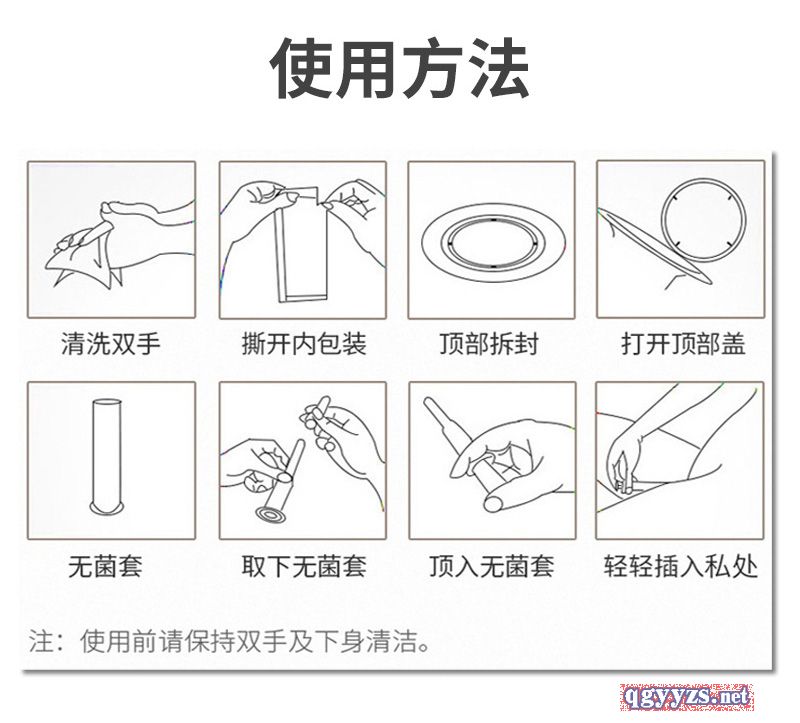 使用方法

清洗双手

撕开内包装

顶部拆封

打开顶部盖

无菌套

取下无菌套

顶入无菌套

轻轻插入私处

注：使用前请保持双手及下身清洁。

qgyyzs.net