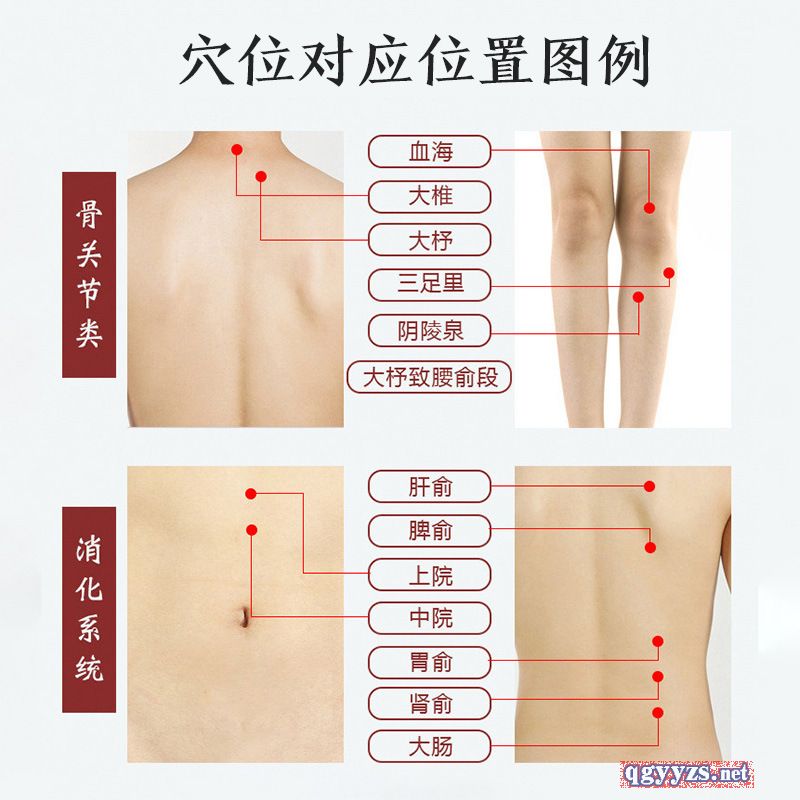 穴位对应位置图例

骨关节类

血海
大椎
大杼
三足里
阴陵泉
大杼致腰俞段

消化系统

肝俞
脾俞
上院
中院
胃俞
肾俞
大肠

qgyyzs.net