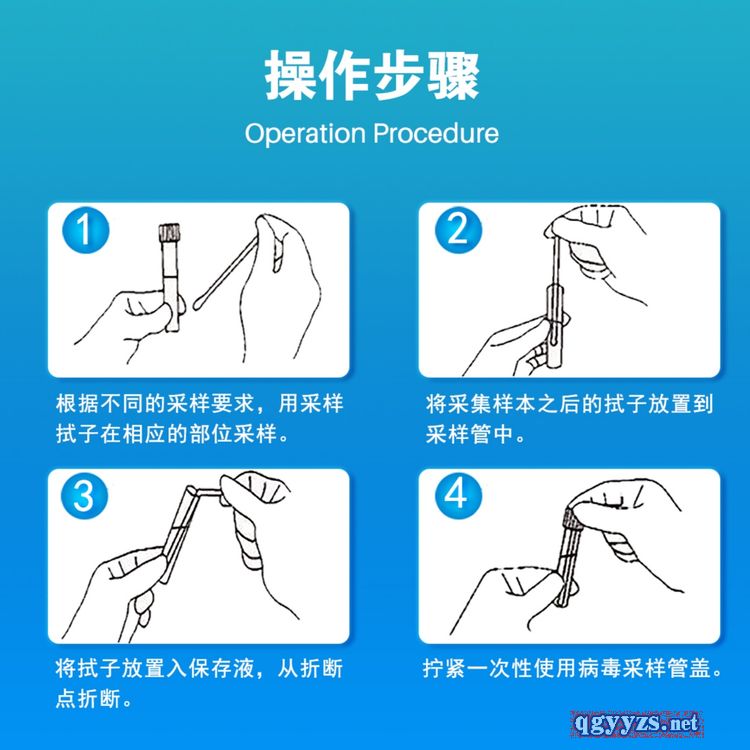 操作步骤

Operation Procedure

1

根据不同的采样要求，用采样拭子在相应的部位采样。

2

将采集样本之后的拭子放置到采样管中。

3

将拭子放置入保存液，从折断点折断。

4

拧紧一次性使用病毒采样管盖。

qgyyzs.net